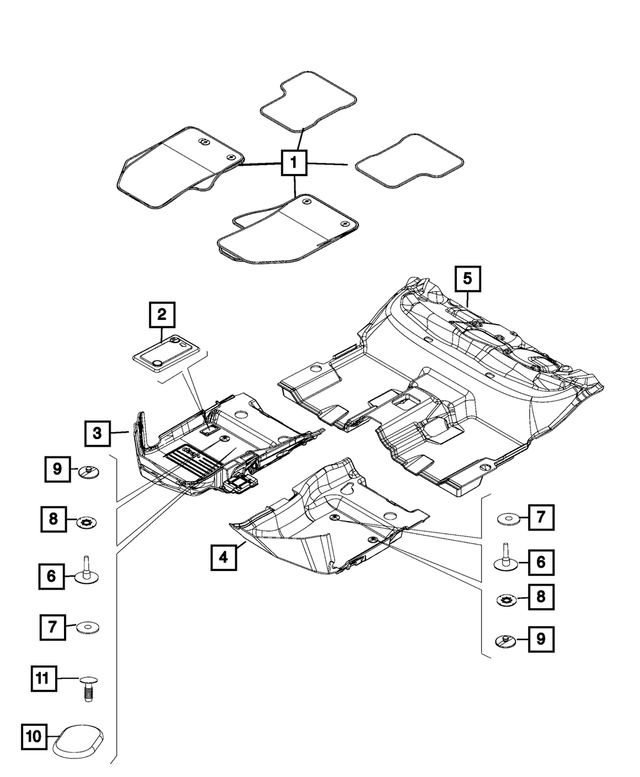 1
5
2
3
9
8
6
7
11
10
4
7
6
8
9