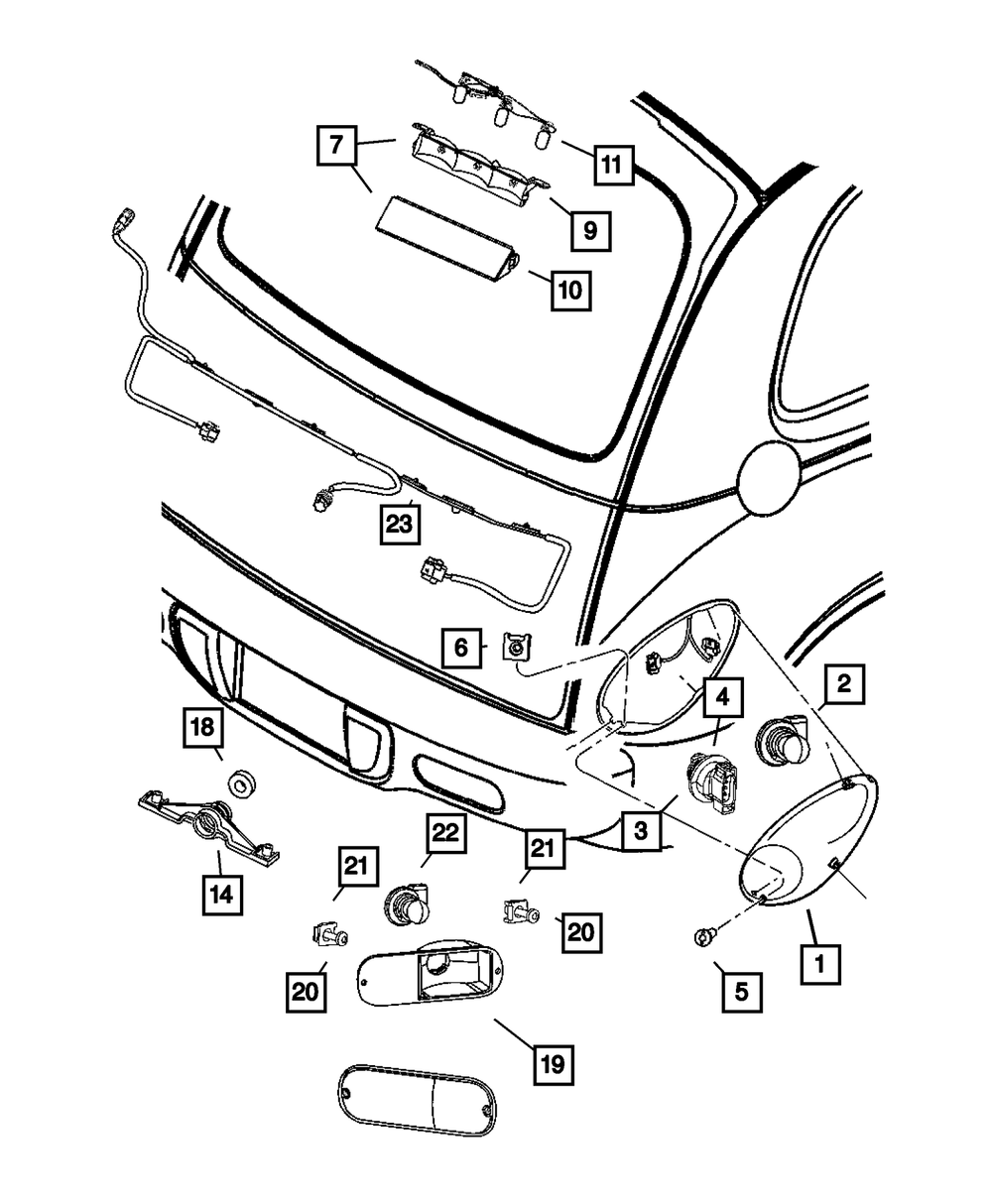 7
11
9
10
23
6
2
4
18
3
22
21
21
14
20
20
1
5
19