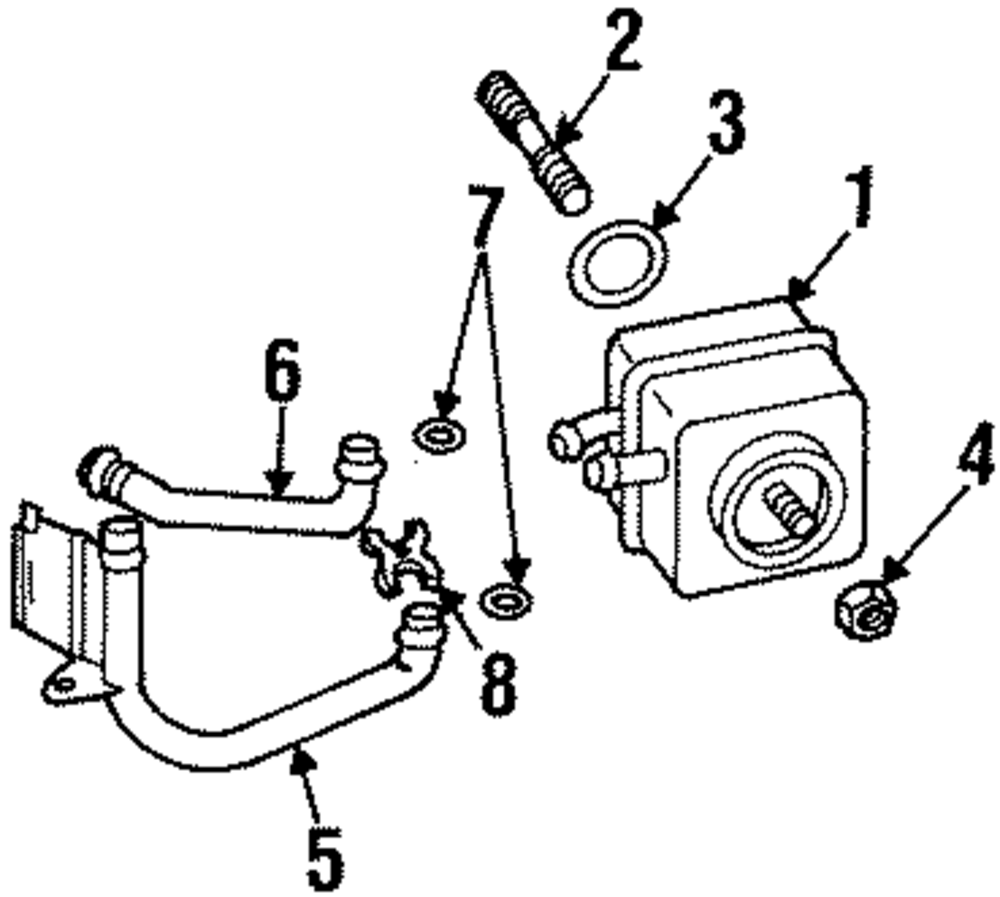 2
3
1
7
6
4
8
5