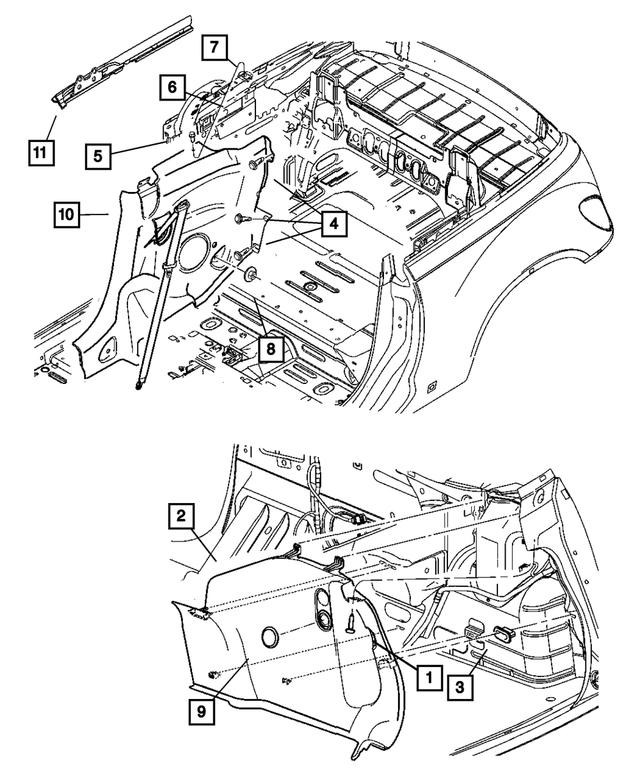 7
6
11
5
10
4
8
2
1
3
9