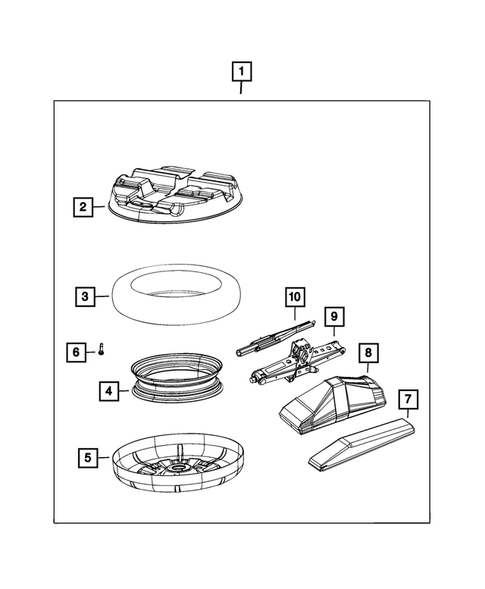 1
2
3
10
9
6
8
4
7
5