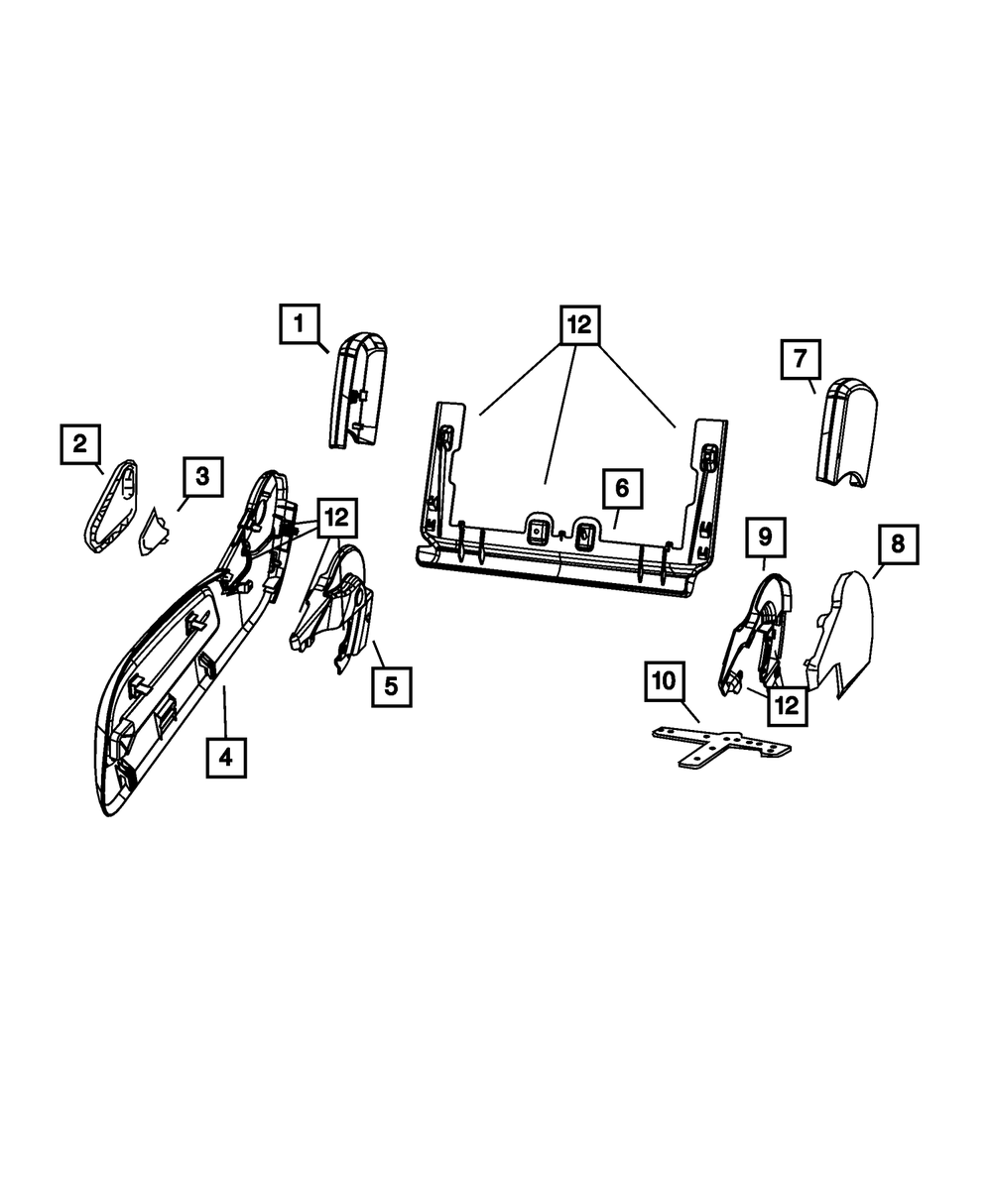 1
12
7
2
3
12
6
9
8
5
10
12
4