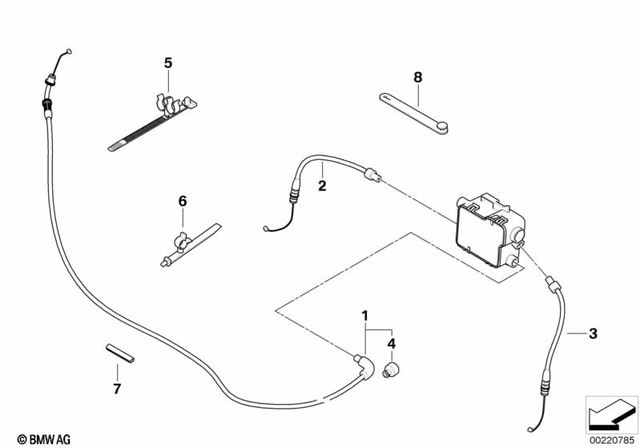 5
8
2
6
1
4
3
7
© BMW AG
00220785