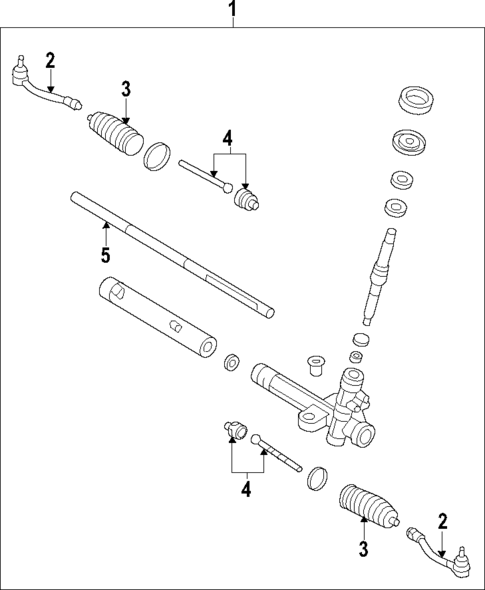 1
2
3
4
5
4
3
2