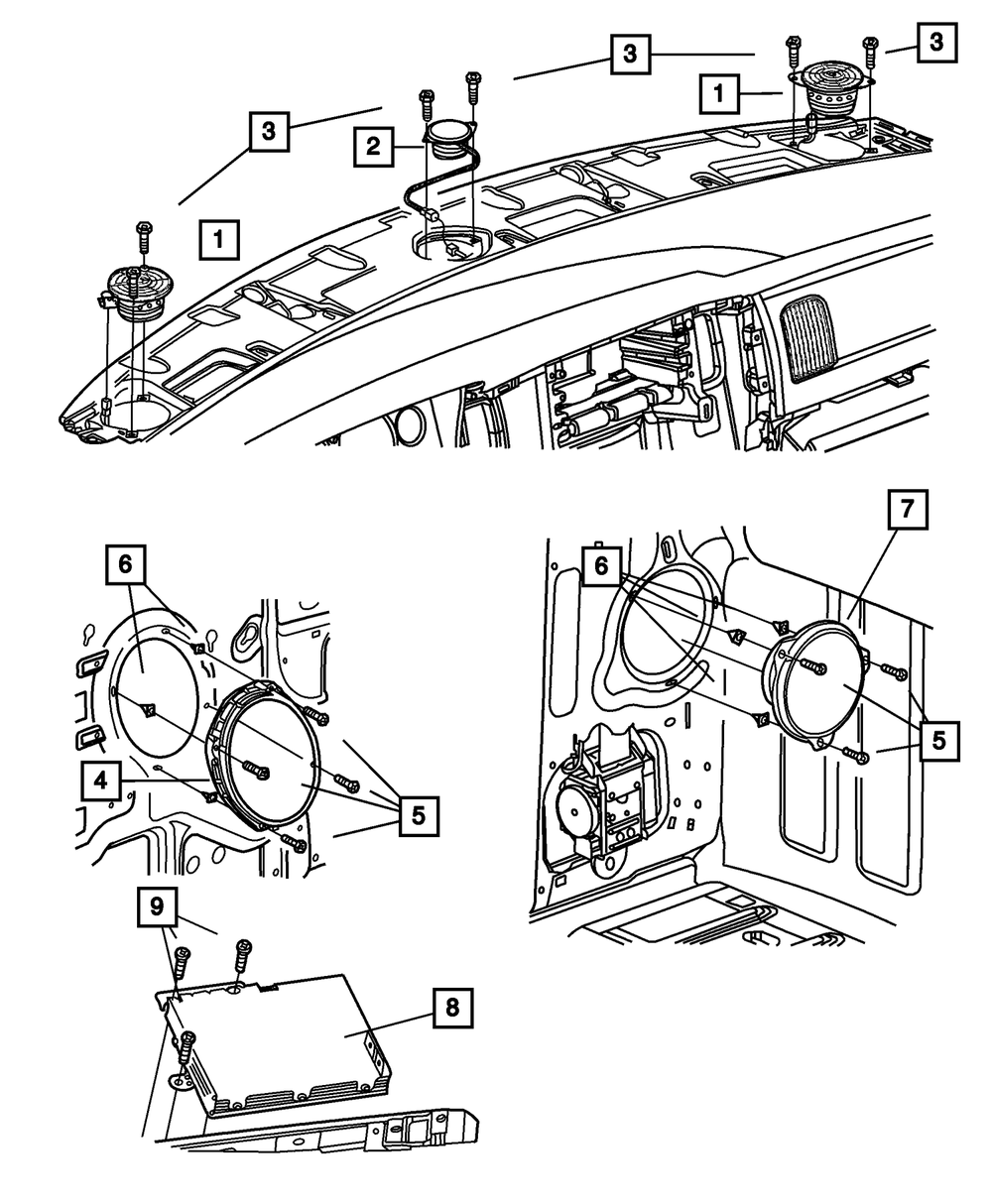 3
3
1
3
2
1
6
4
5
7
6
5
9
8