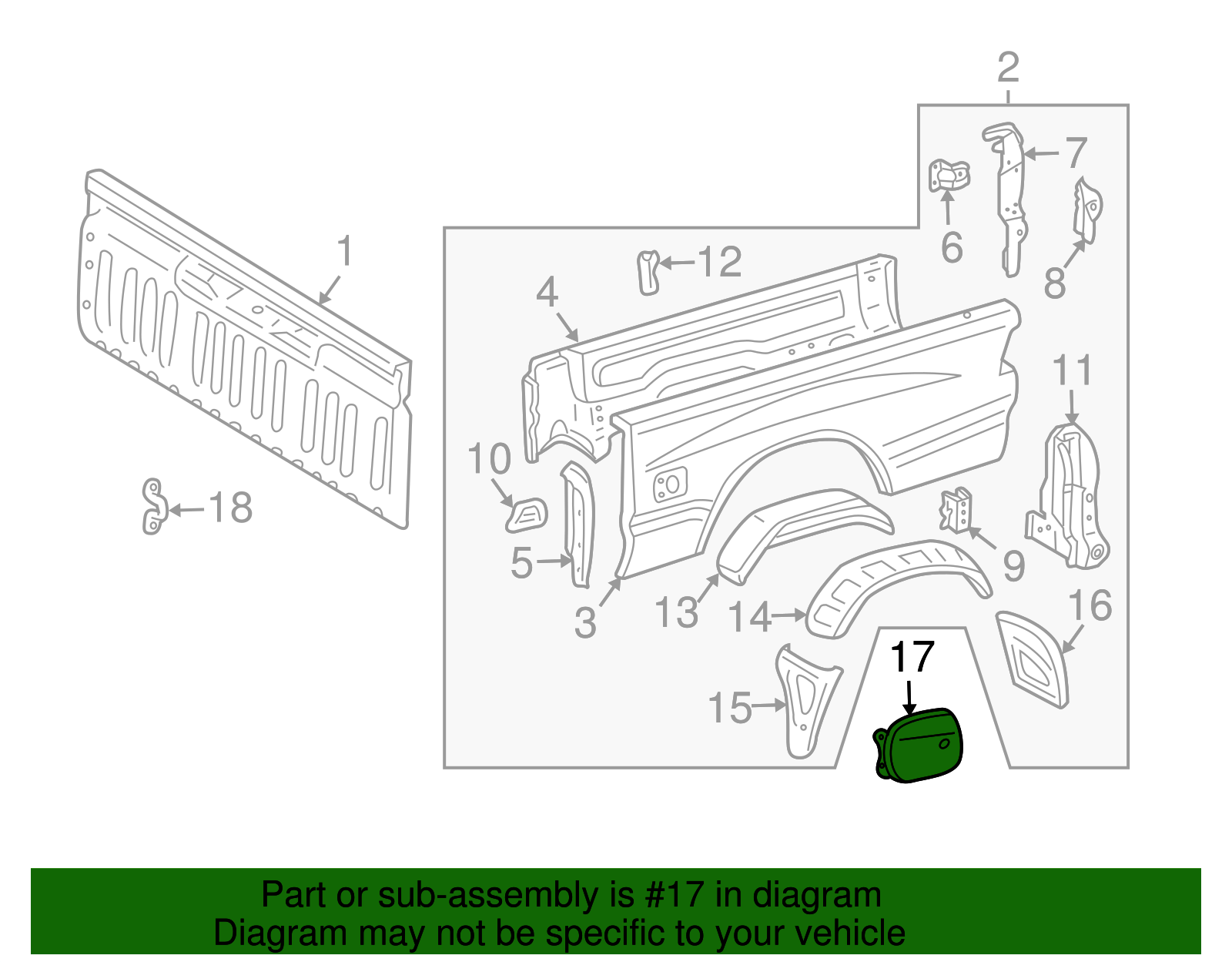 2
7
6
8
1
12
4
11
10
18
5
9
3
13
14
16
17
15

Part or sub-assembly is #17 in diagram
Diagram may not be specific to your vehicle