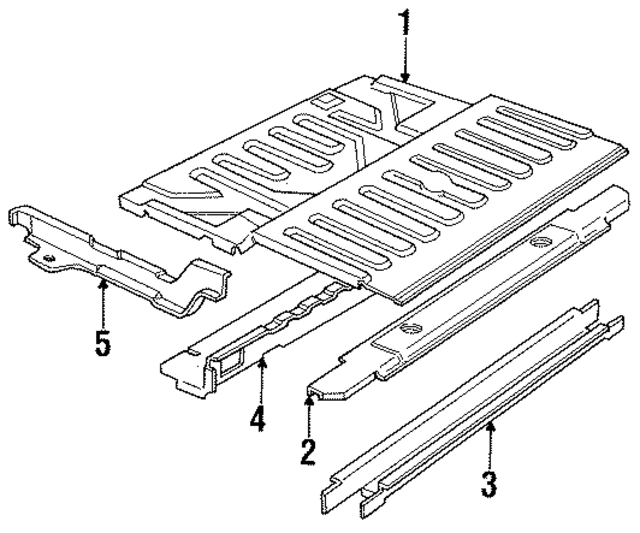 1
5
4
2
3