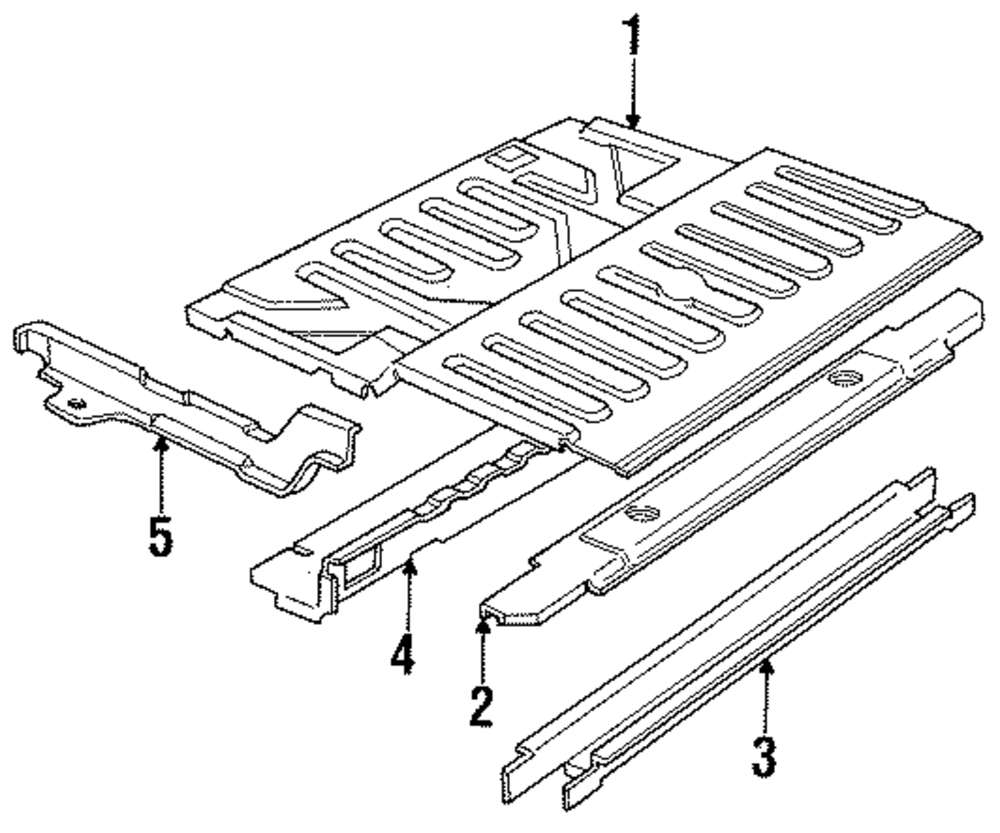 1
5
4
2
3