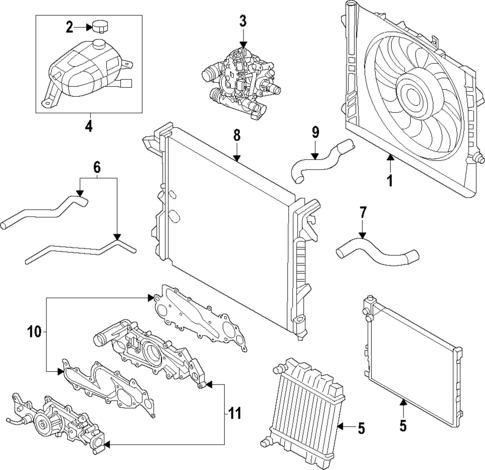 2
3
4
8
9
1
6
7
10
11
5
5