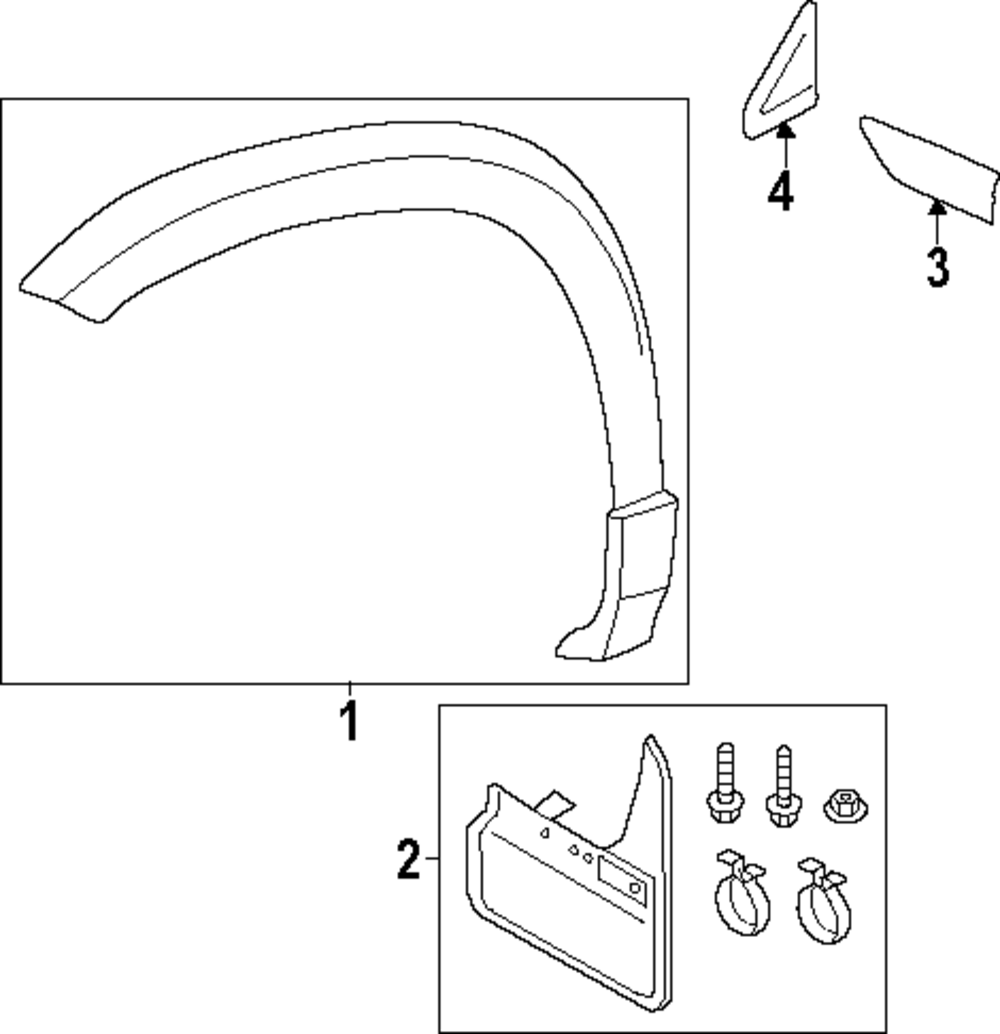 4
3
1
2