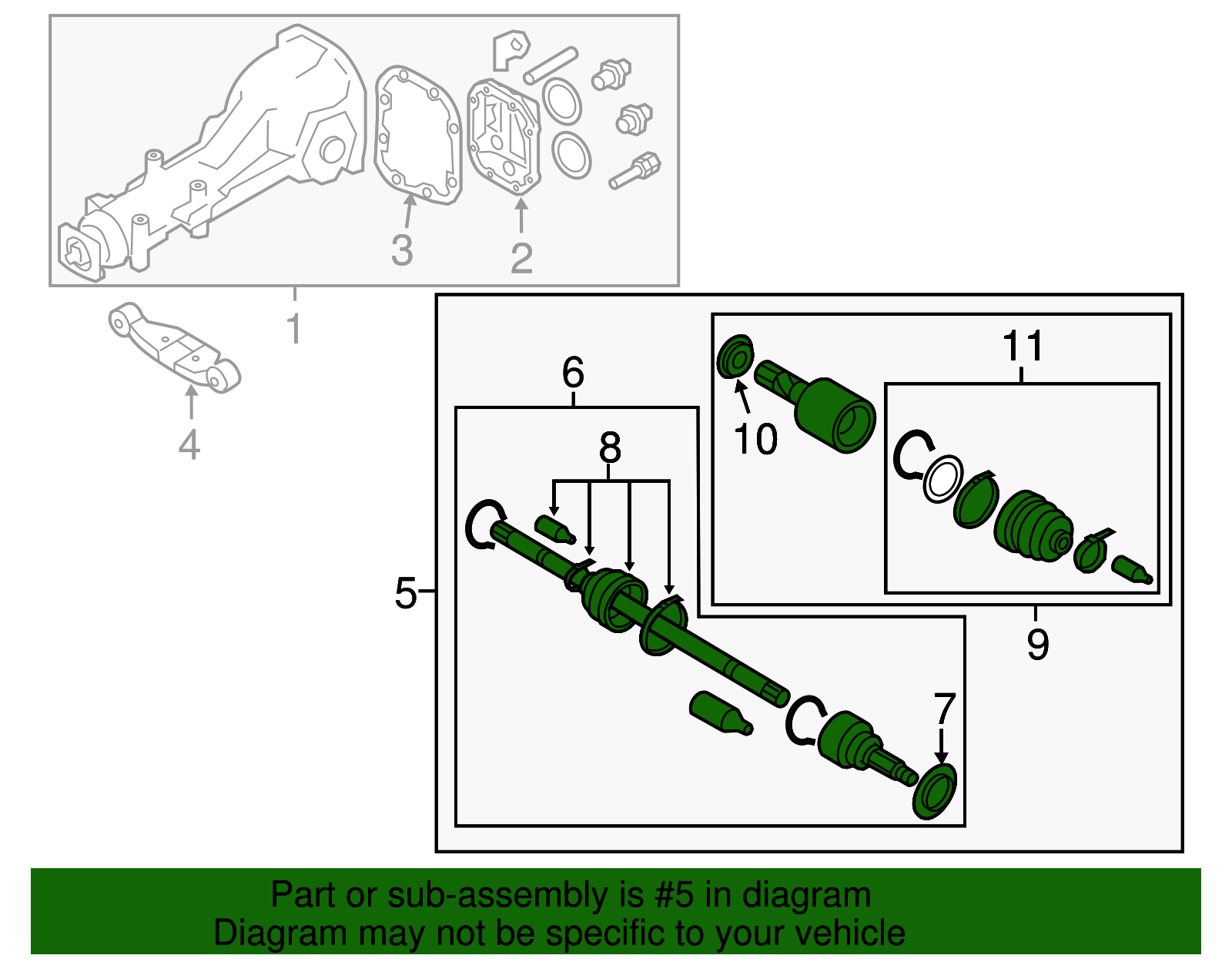 3
2
1
4
11
6
10
8
5
9
7

Part or sub-assembly is #5 in diagram
Diagram may not be specific to your vehicle