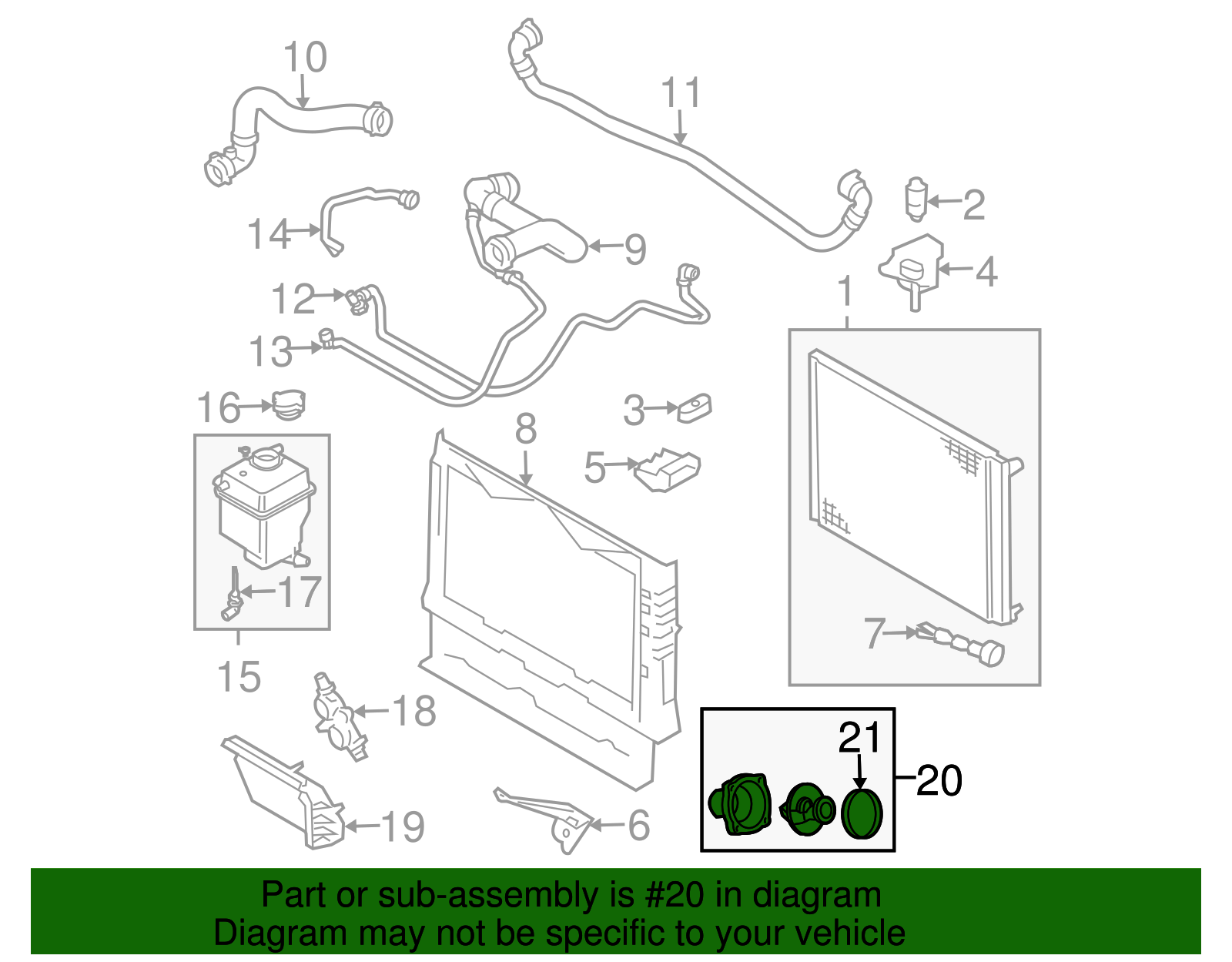 10
11
2
14
9
4
12
1
13
16
3
8
5
17
7
15
18
21
20
19
6

Part or sub-assembly is #20 in diagram
Diagram may not be specific to your vehicle