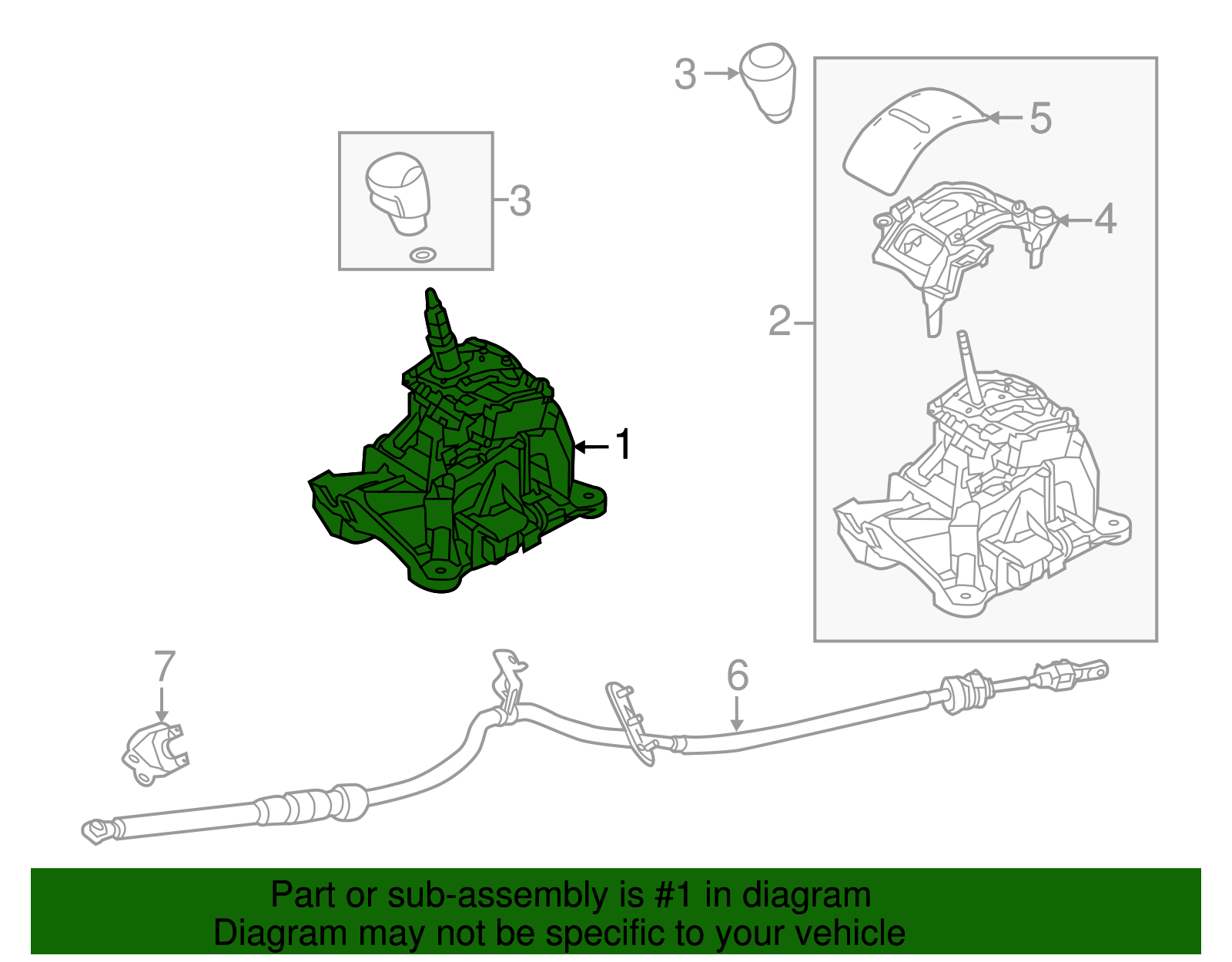 3
5
3
4
2
1
7
6

Part or sub-assembly is #1 in diagram
Diagram may not be specific to your vehicle