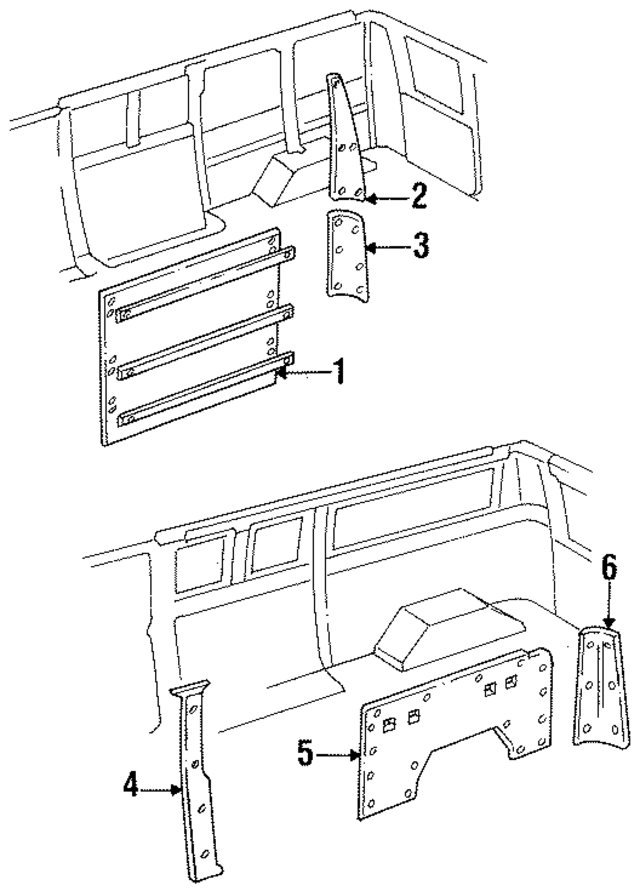 2
3
1
6
5
4