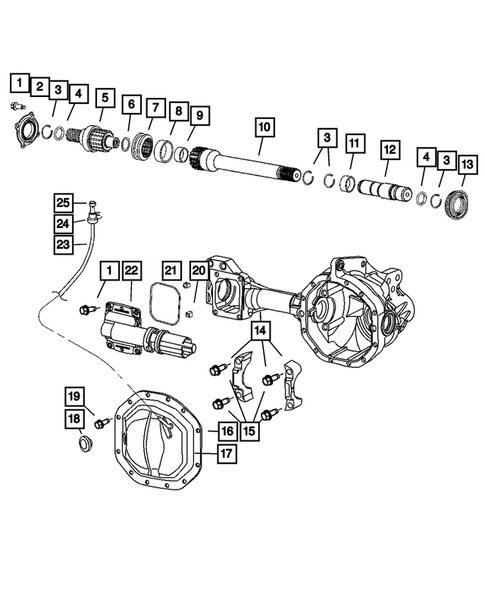 1
2
3
4
5
6
7
8
9
10
3
11
12
4
3
13
25
24
23
1
22
21
20
14
15
19
18
16
17