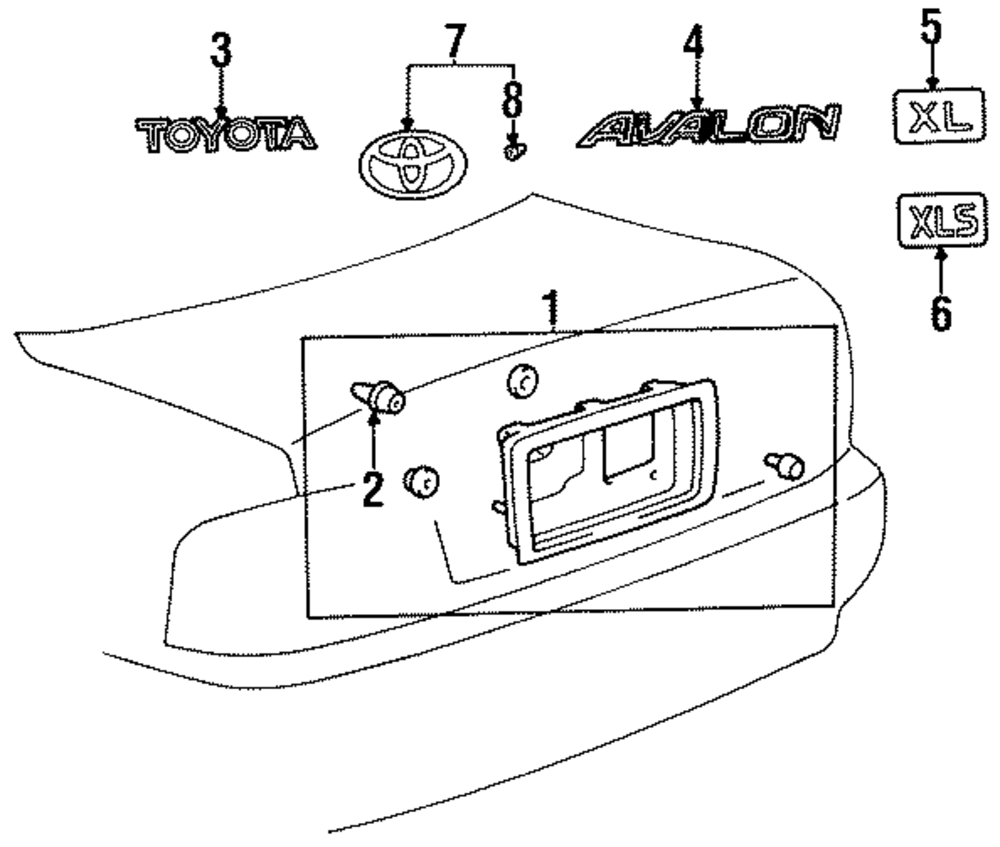 3
TOYOTA
7
8
4
AVALON
5
XL
XLS
6
1
2