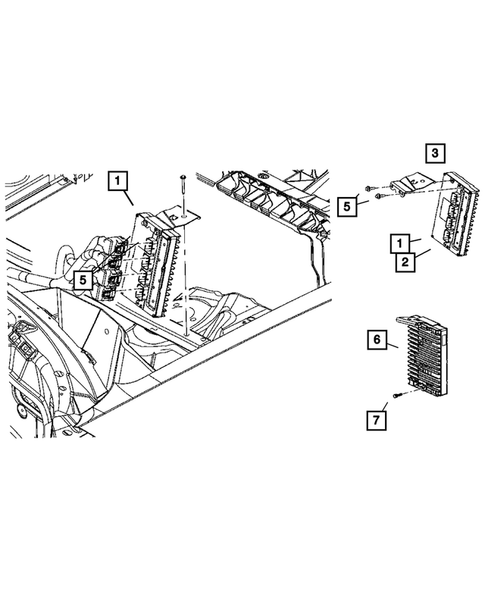 1
5
3
5
1
2
6
7