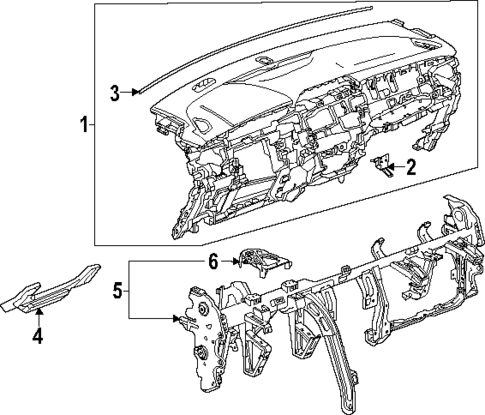 3
1
2
6
5
4