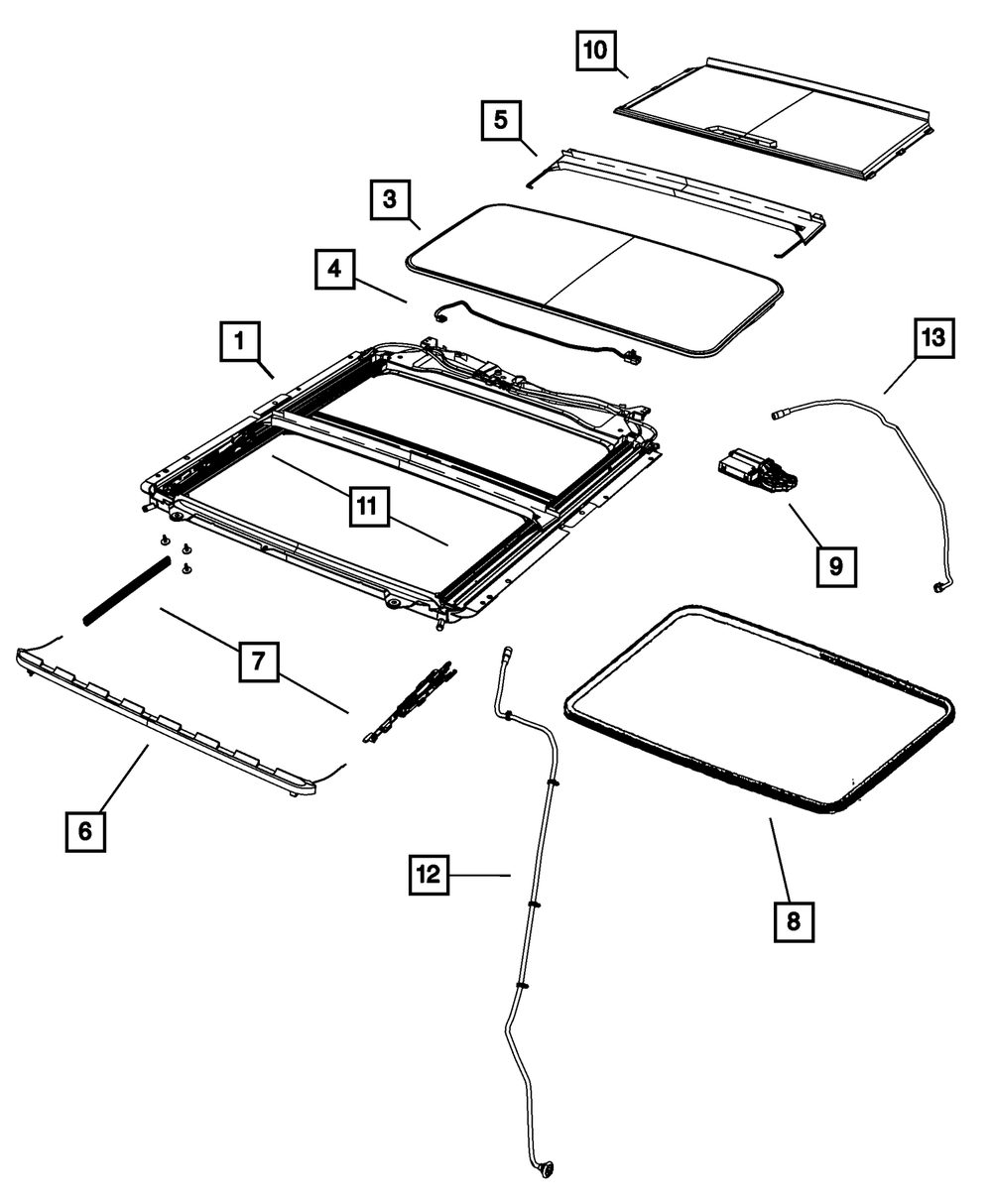 10
5
3
4
1
13
11
9
7
6
12
8