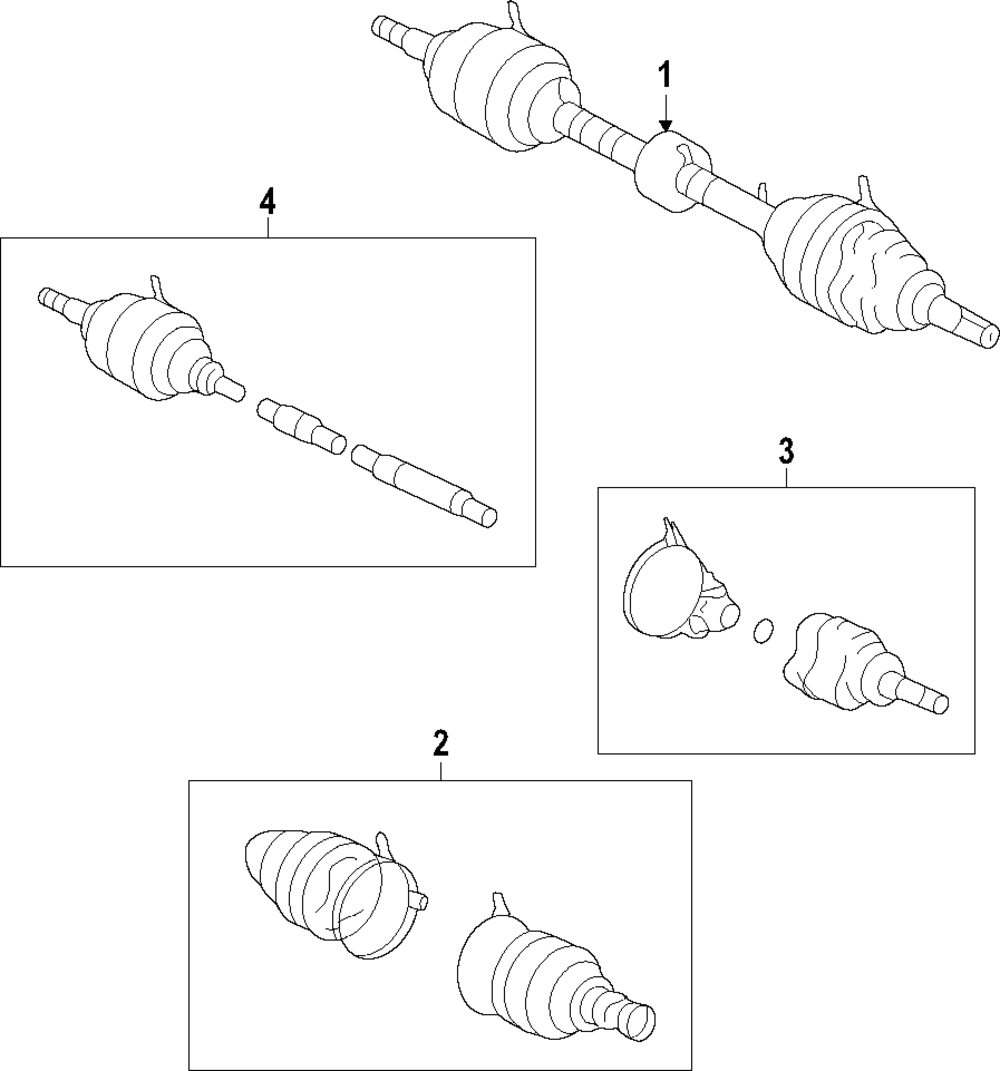 1
4
3
2