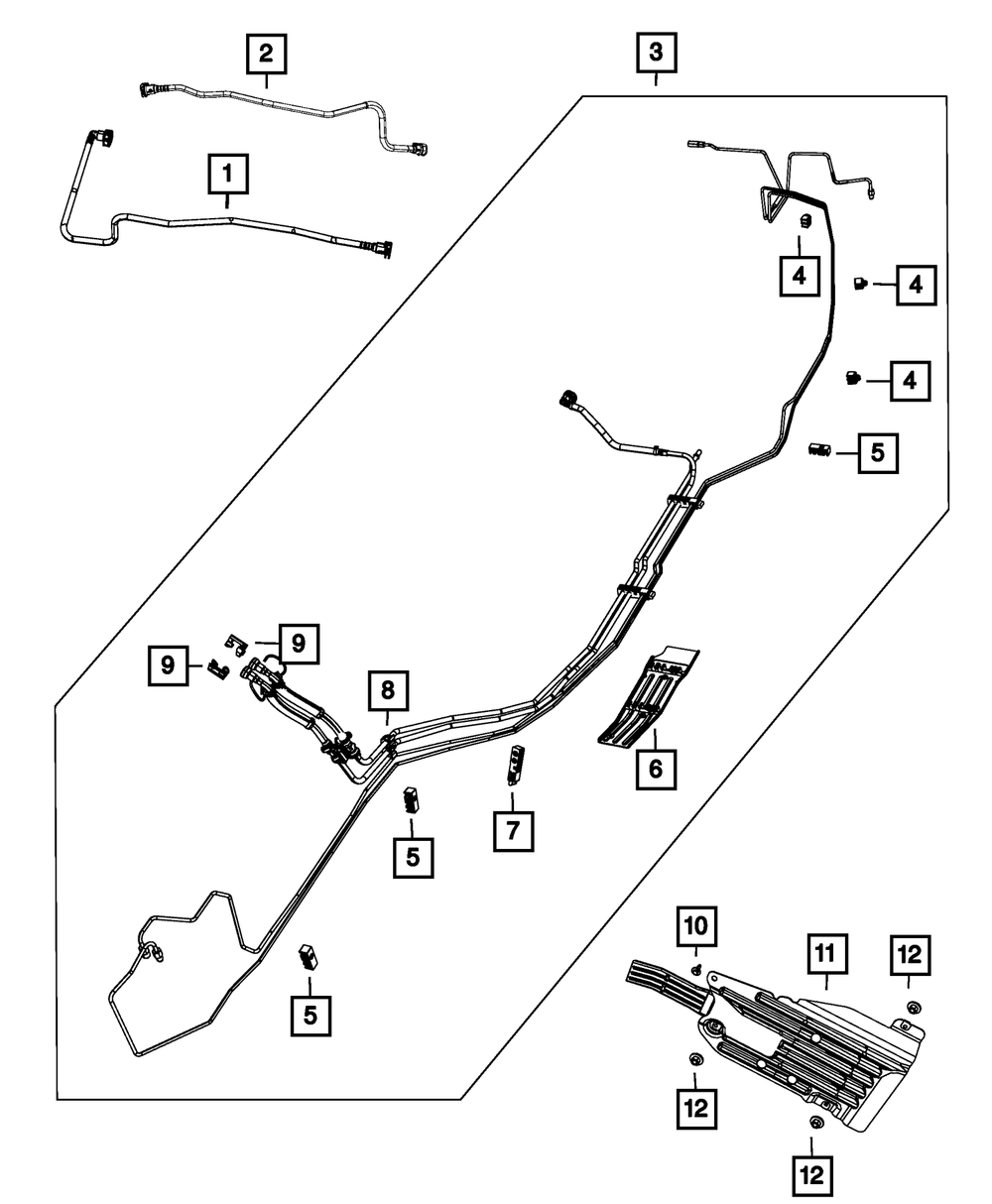 2
3
1
4
4
4
5
9
9
8
6
7
5
5
10
11
12
12
12