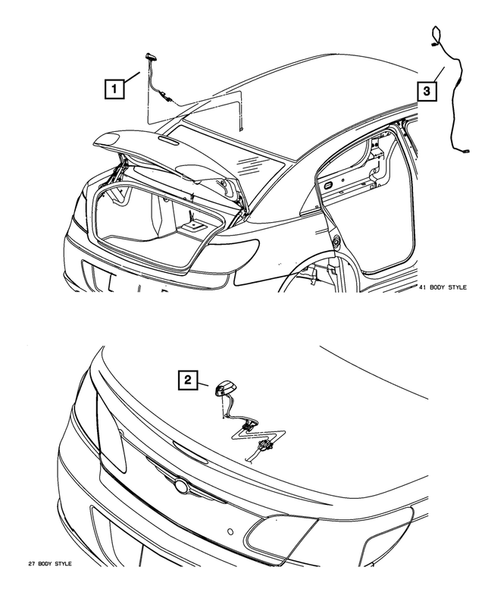 1
3
41 BODY STYLE
2
27 BODY STYLE