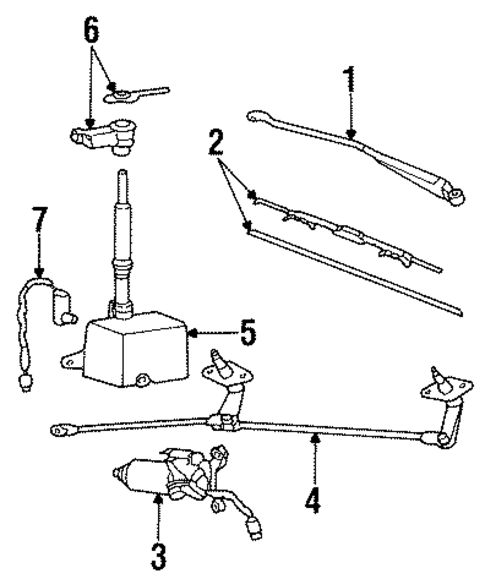 6
1
2
7
5
4
3