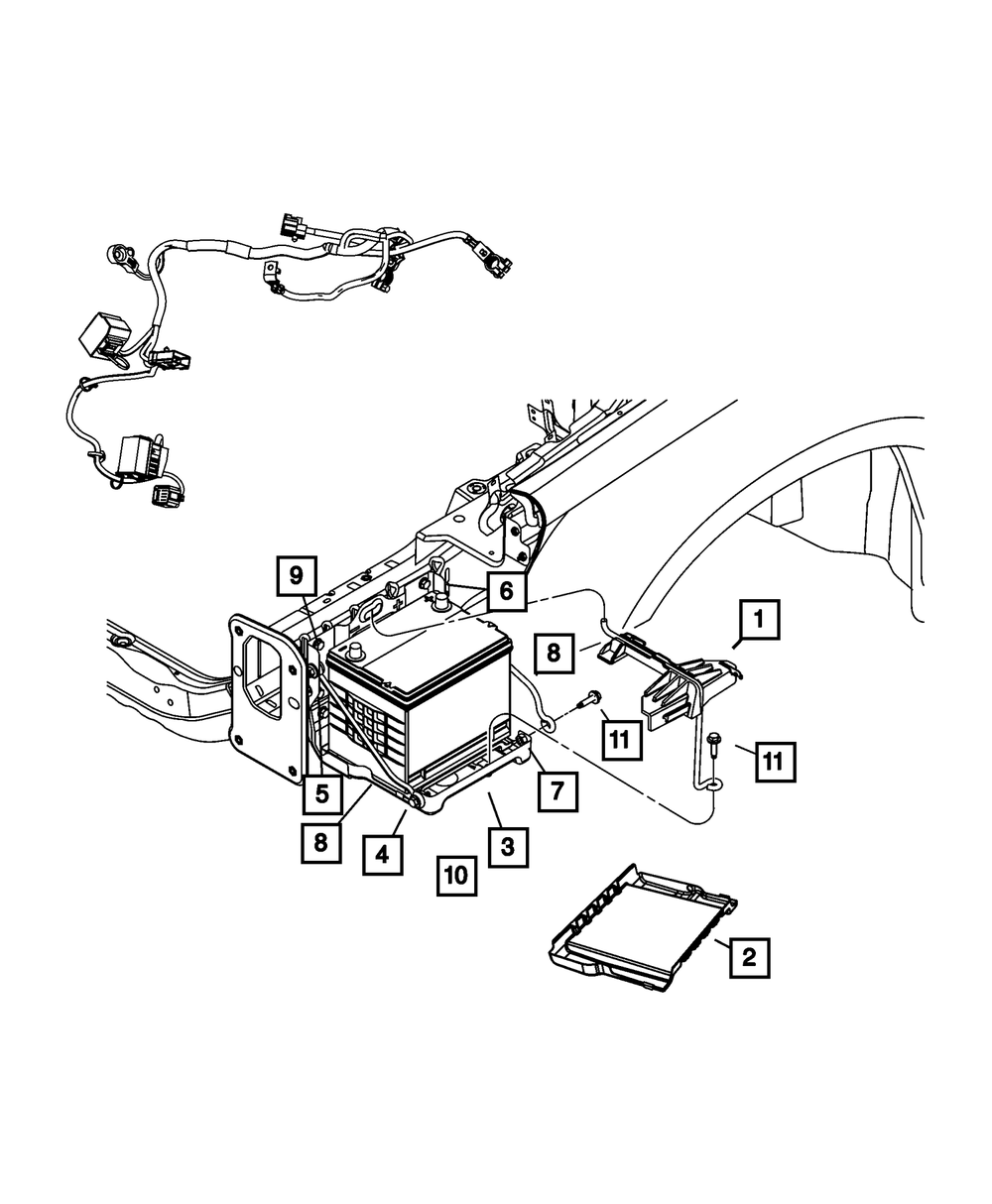 9
6
1
8
11
11
5
7
8
4
3
10
2