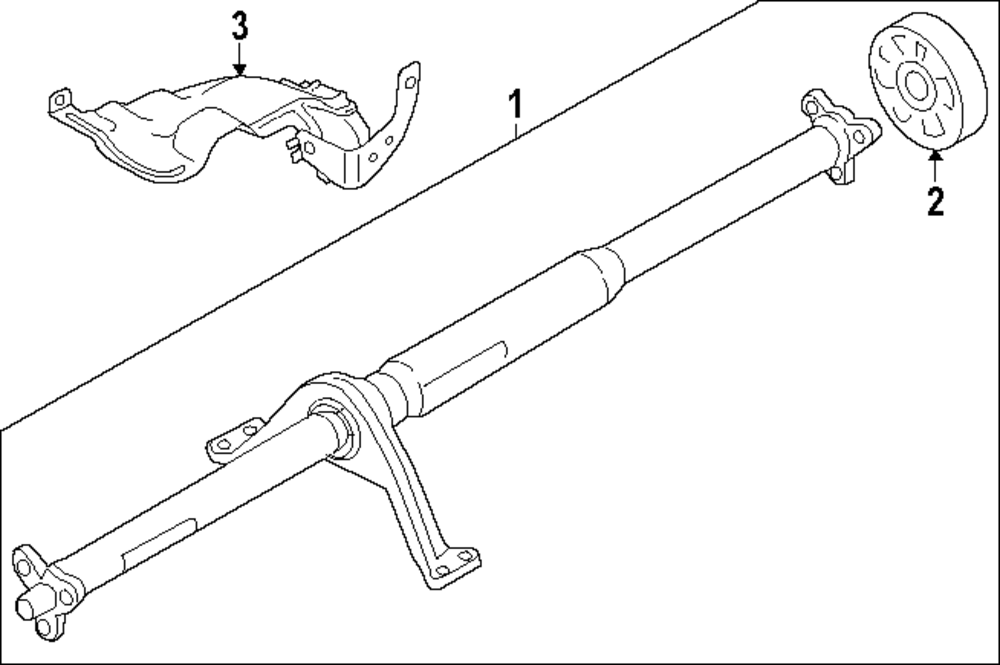 3

1

2