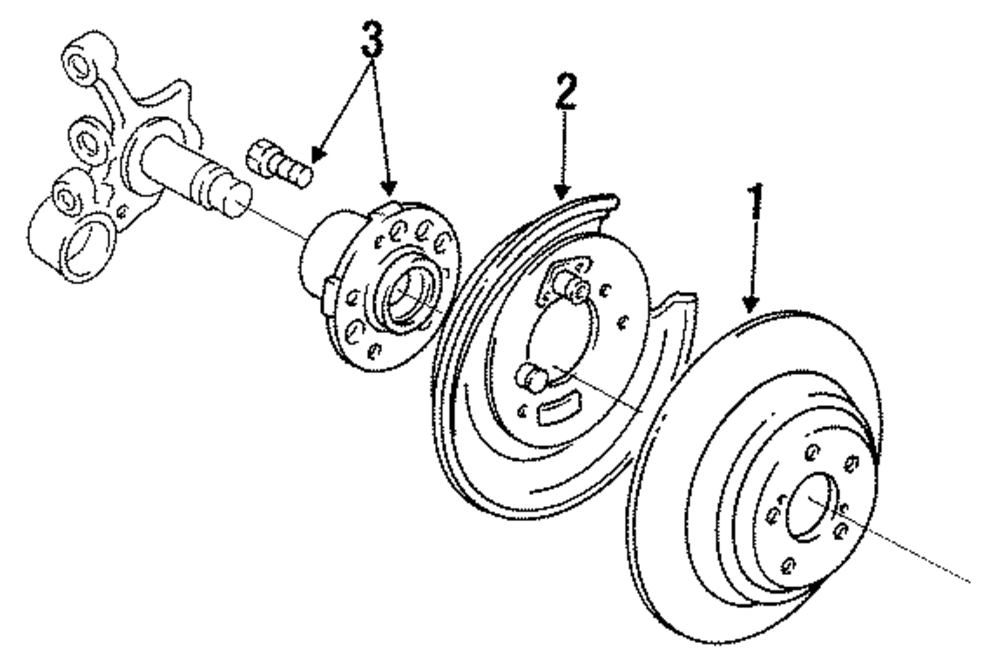 3
2
1