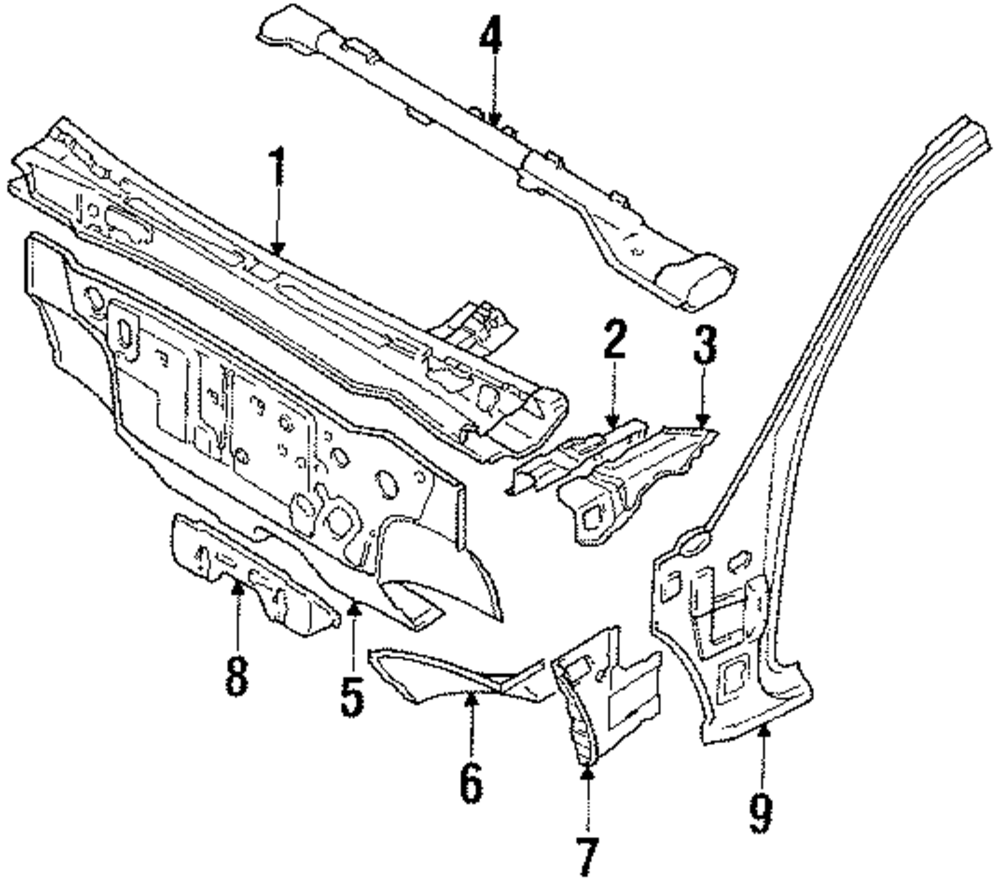 4
1
2
3
8
5
6
7
9