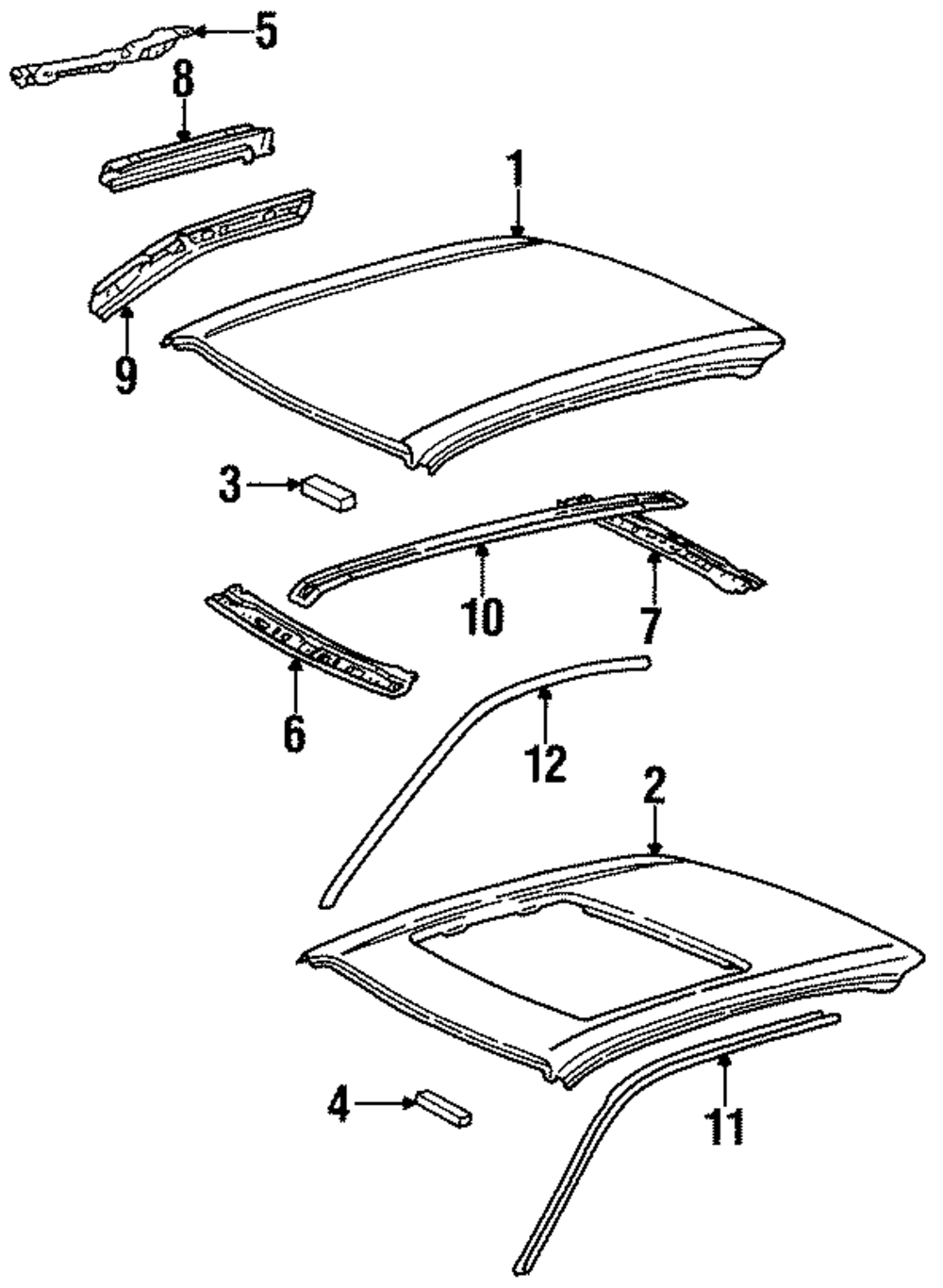 5
8
1
9
3
10
7
6
12
2
4
11