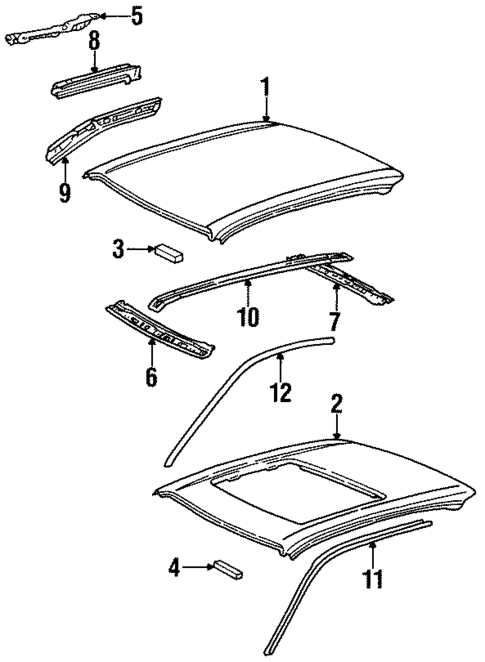 5
8
1
9
3
10
7
6
12
2
4
11