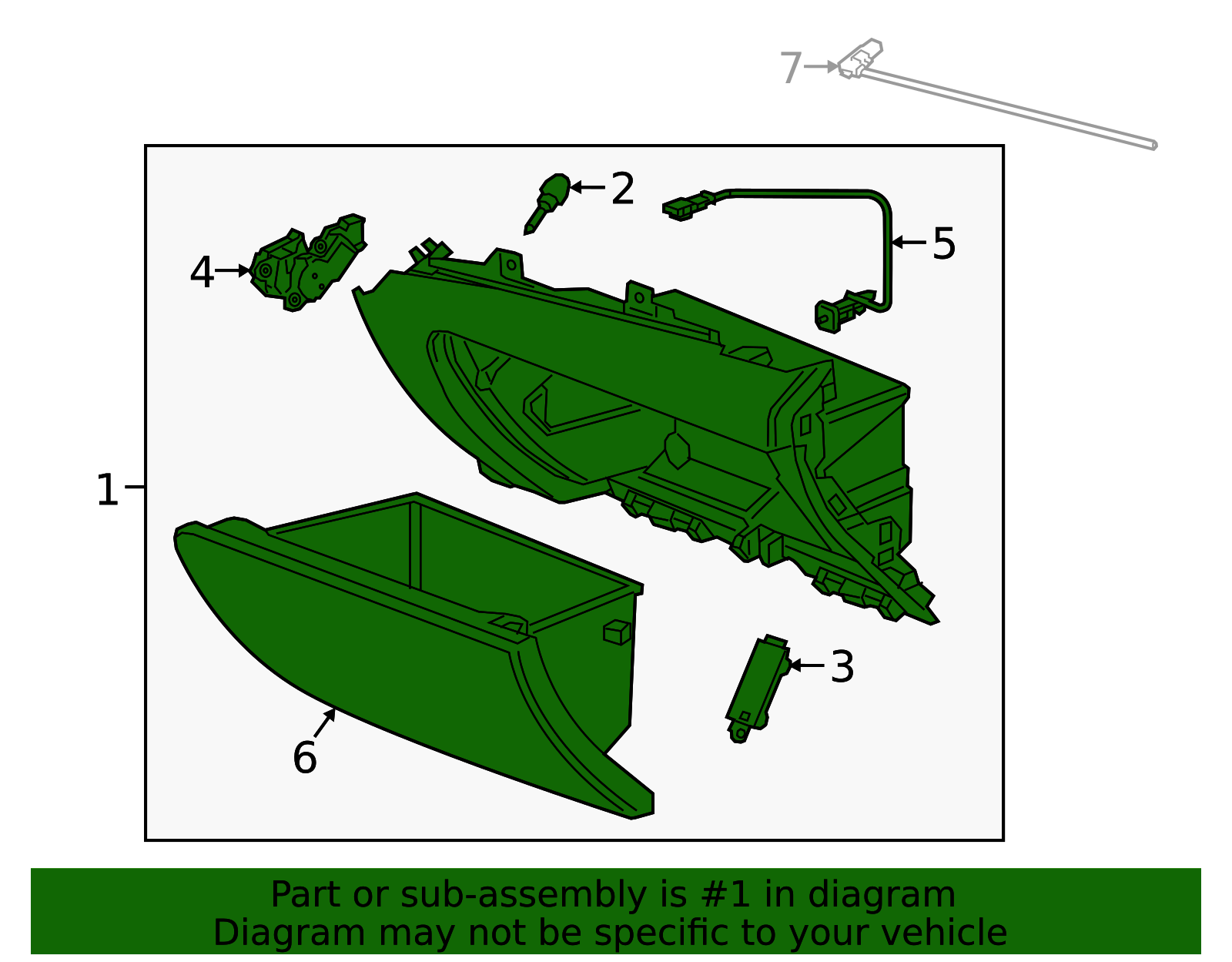 7
2
5
4
1
3
6
Part or sub-assembly is #1 in diagram
Diagram may not be specific to your vehicle