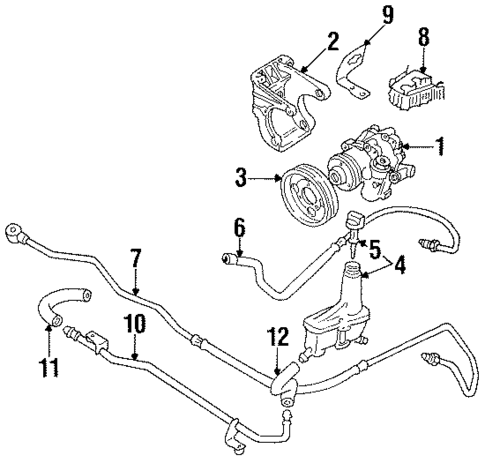 9
2
8
1
3
6
5
4
7
10
12
11