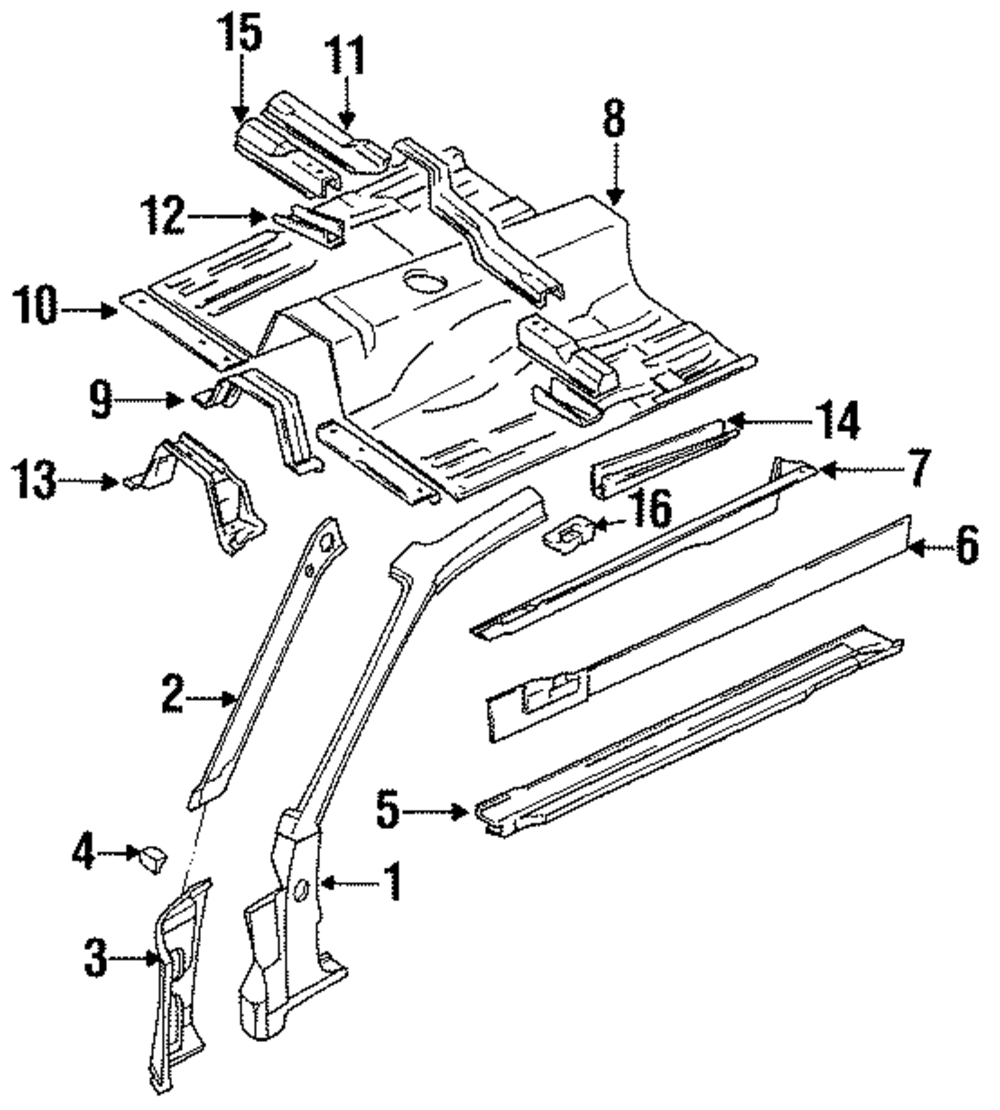 15
11
8
12
10
9
14
13
7
16
6
2
5
4
1
3