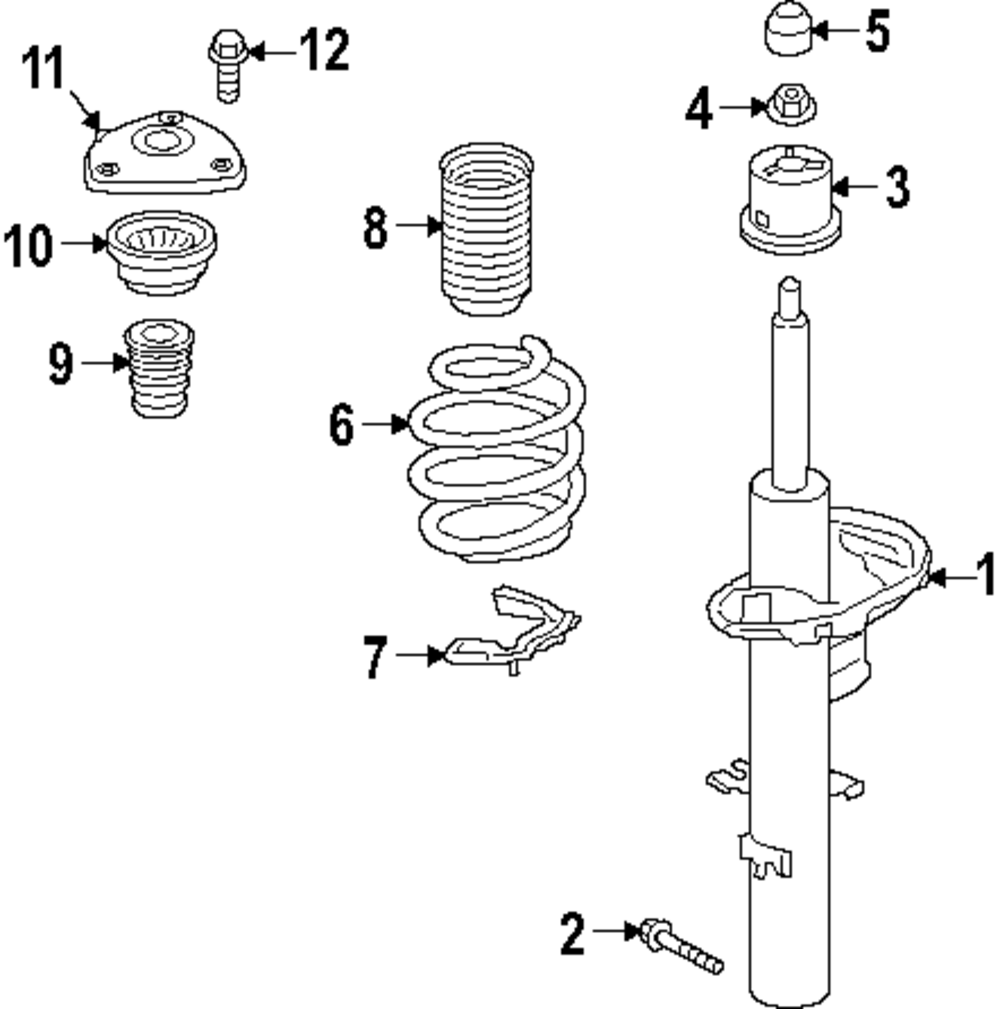 11
12
5
4
3
10
8
9
6
1
7
2