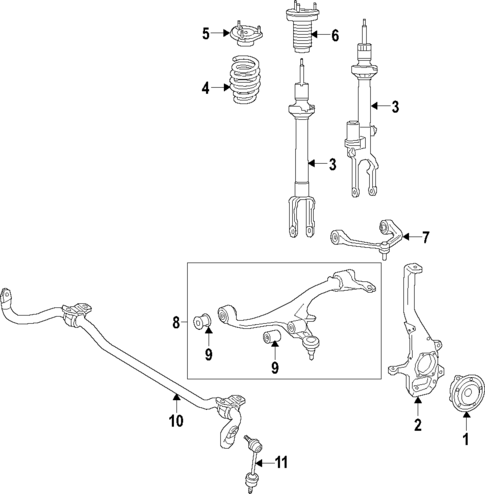 5
6
4
3
3
7
8
9
9
10
2
1
11