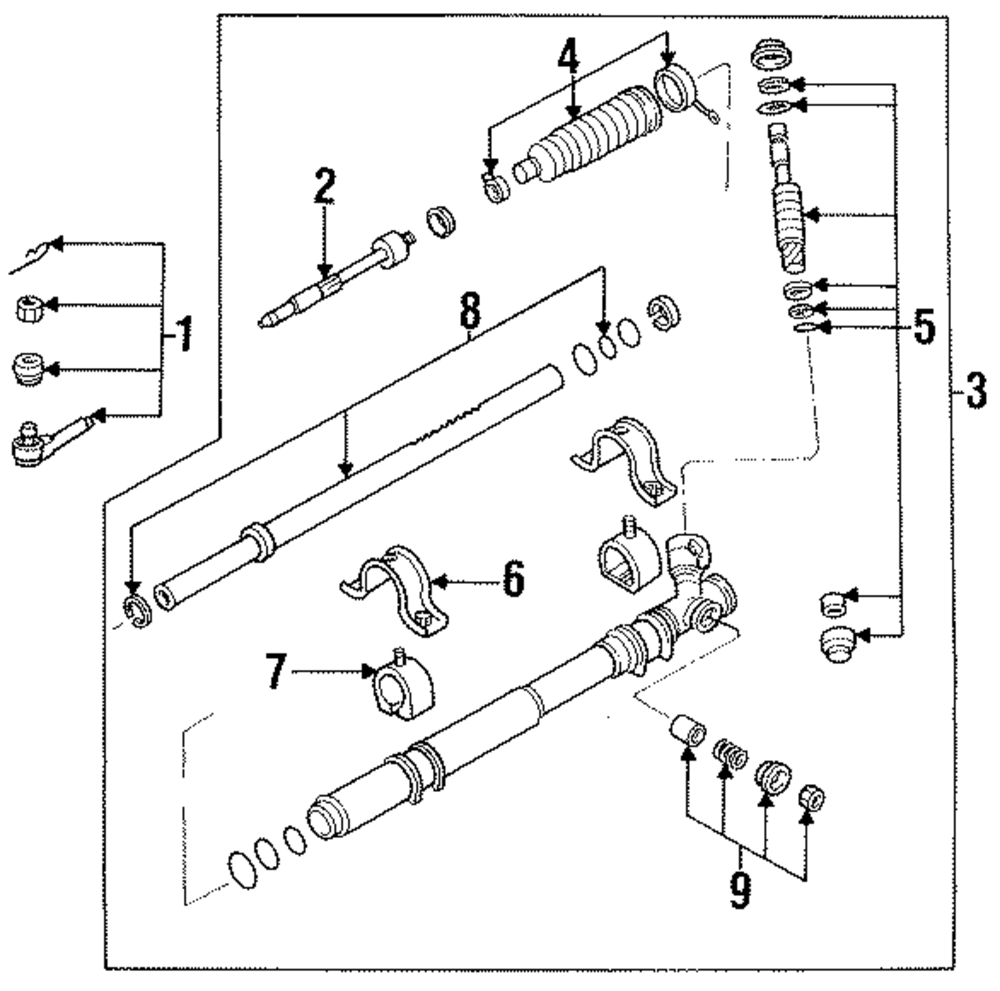 4
2
1
8
5
3
6
7
9