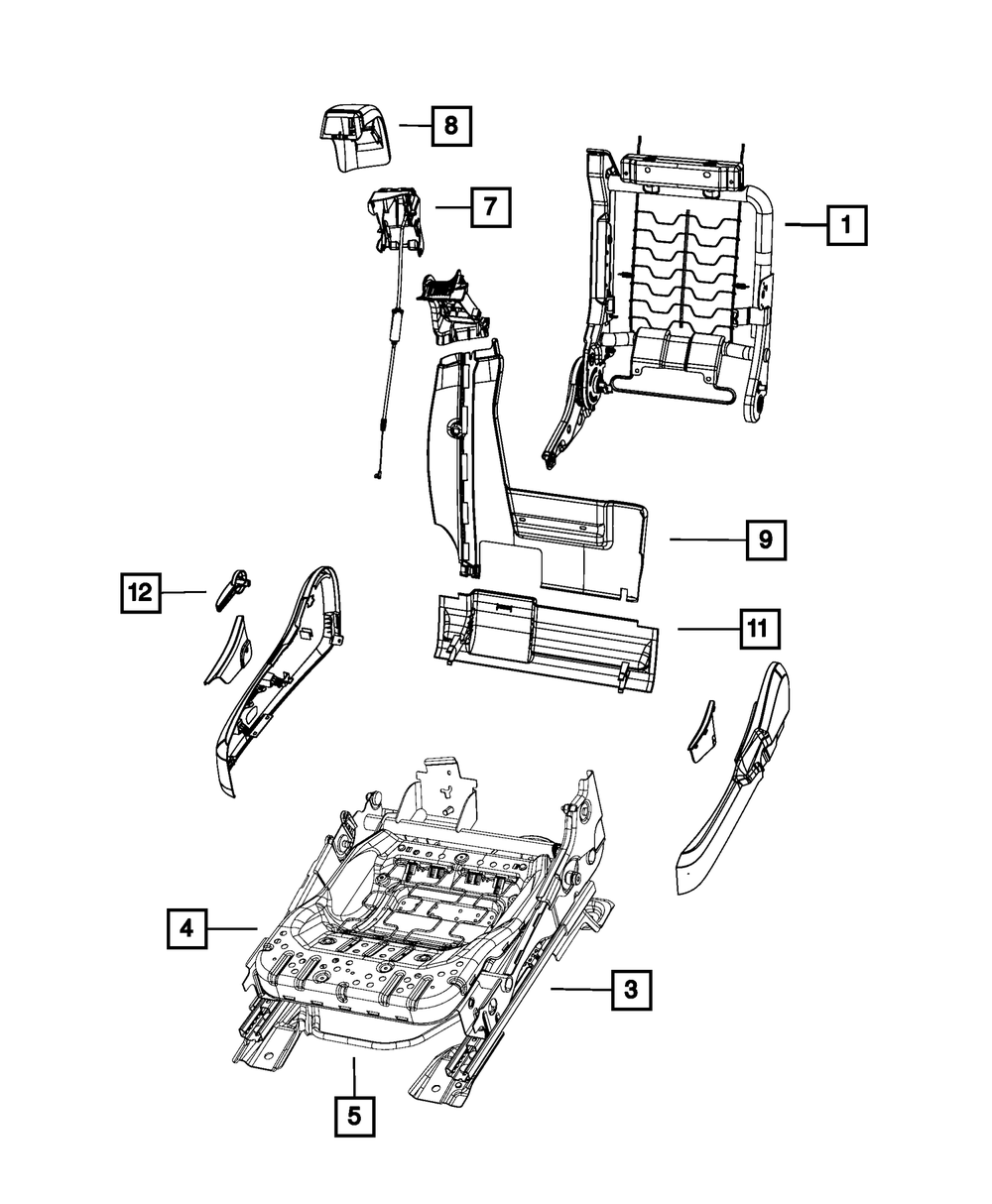 8

7

1

9

12

11

4

3

5