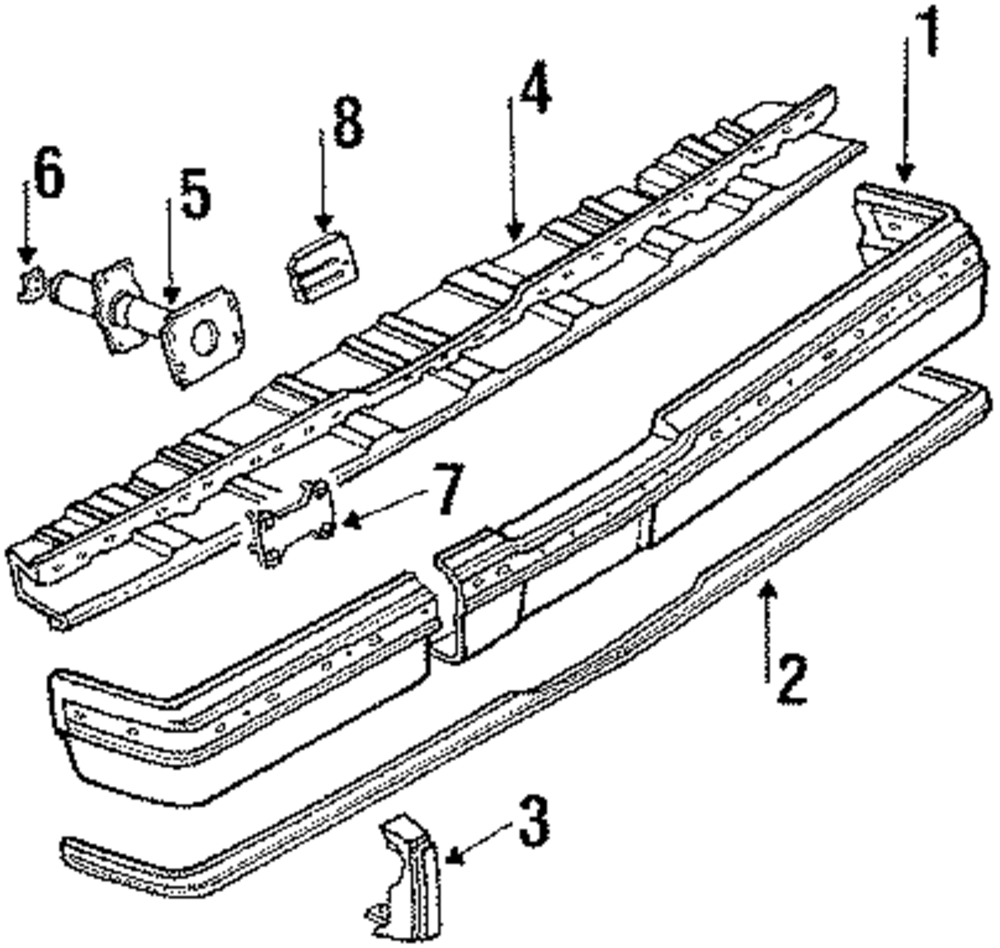 1
4
8
6
5
7
2
3