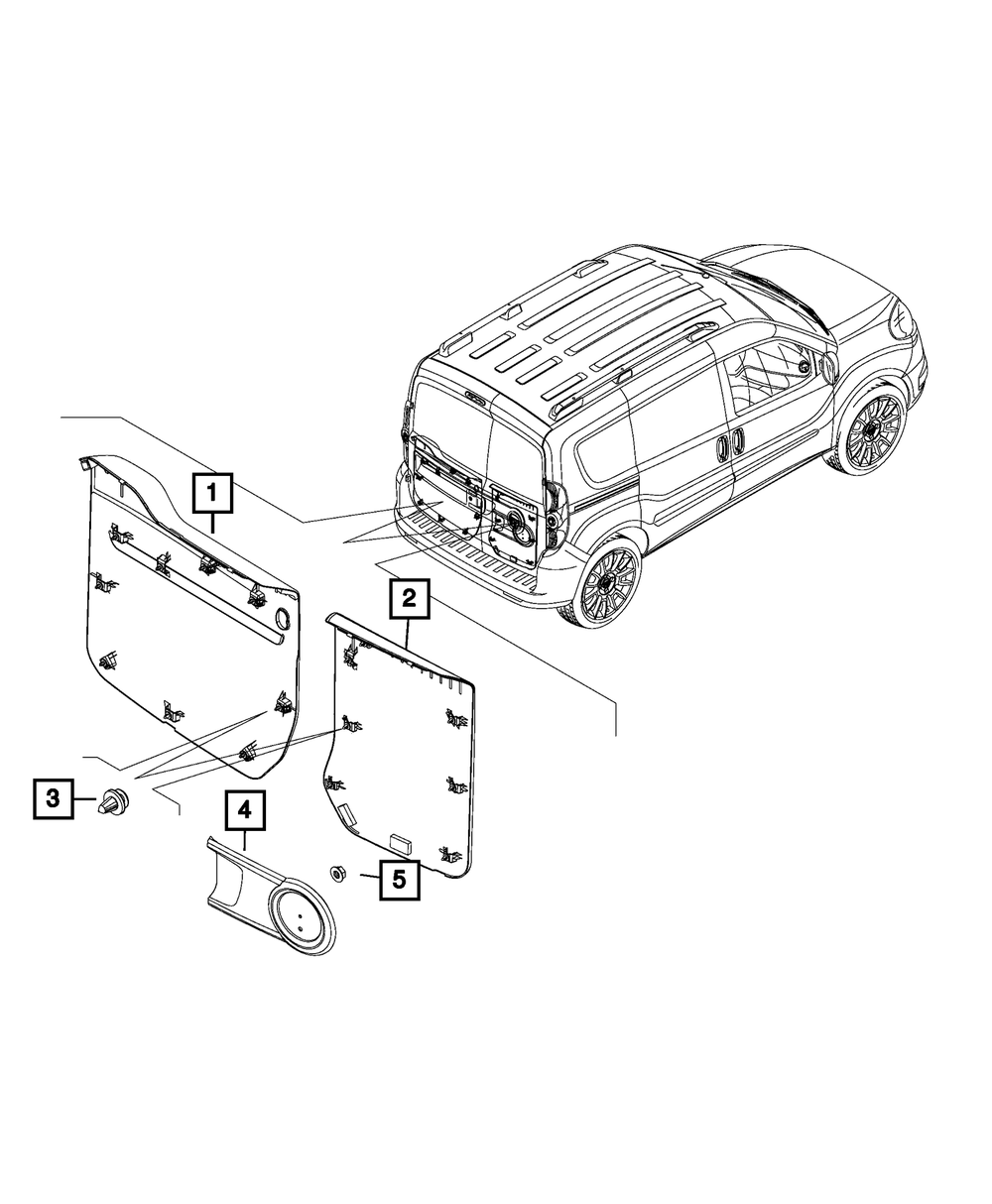 1
2
3
4
5