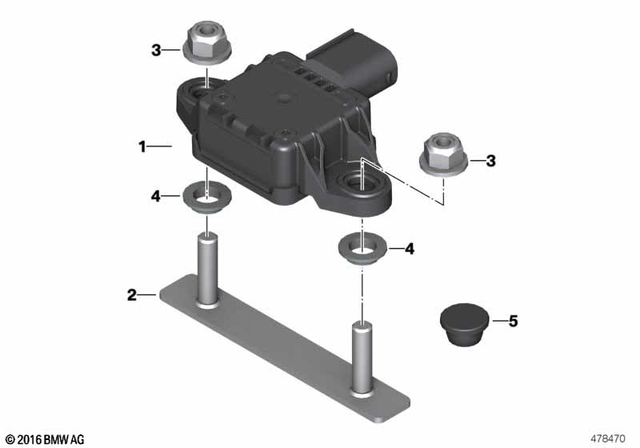 3
1
3
4
4
2
5
© 2016 BMW AG
478470