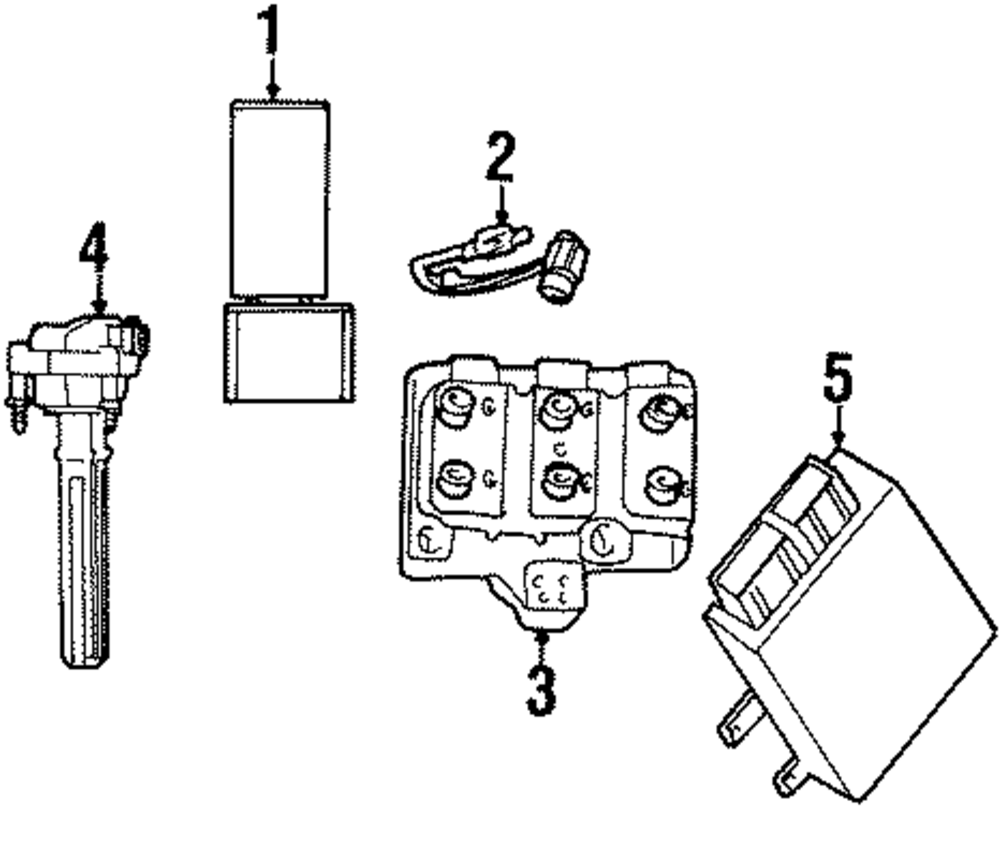 1
2
4
5
3