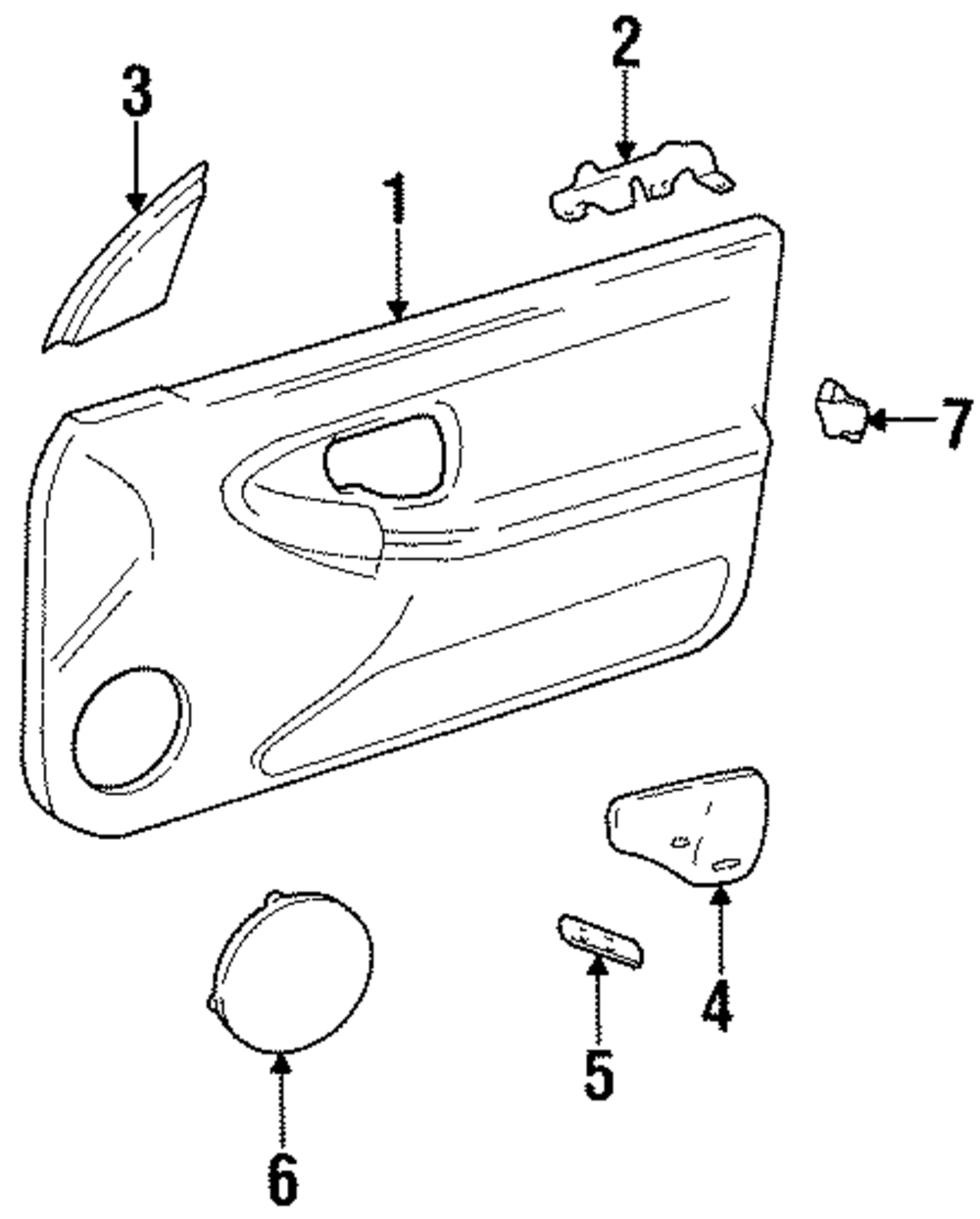 3
2
1
7
4
5
6