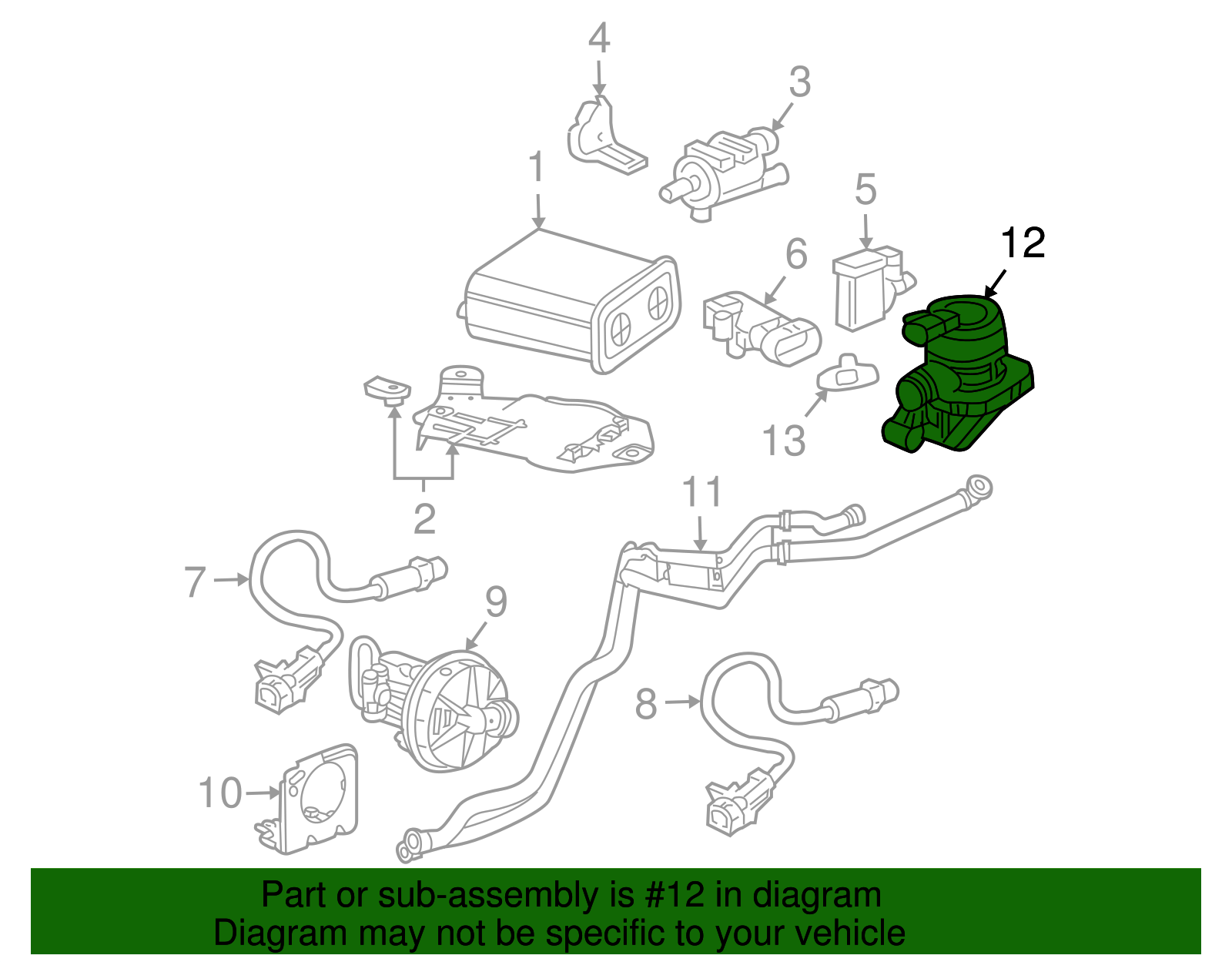 4
3
1
5
12
6
13
2
11
7
9
8
10
Part or sub-assembly is #12 in diagram
Diagram may not be specific to your vehicle