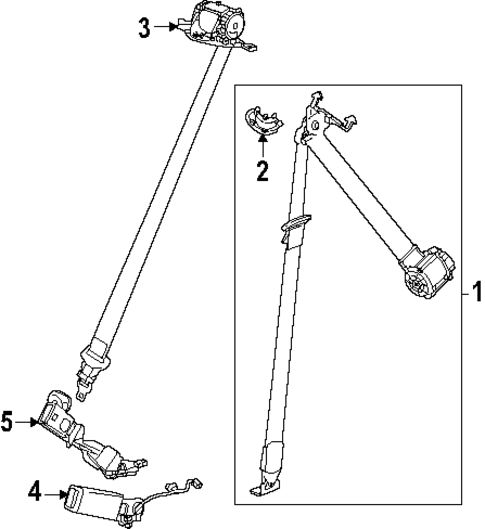 3
2
1
5
4