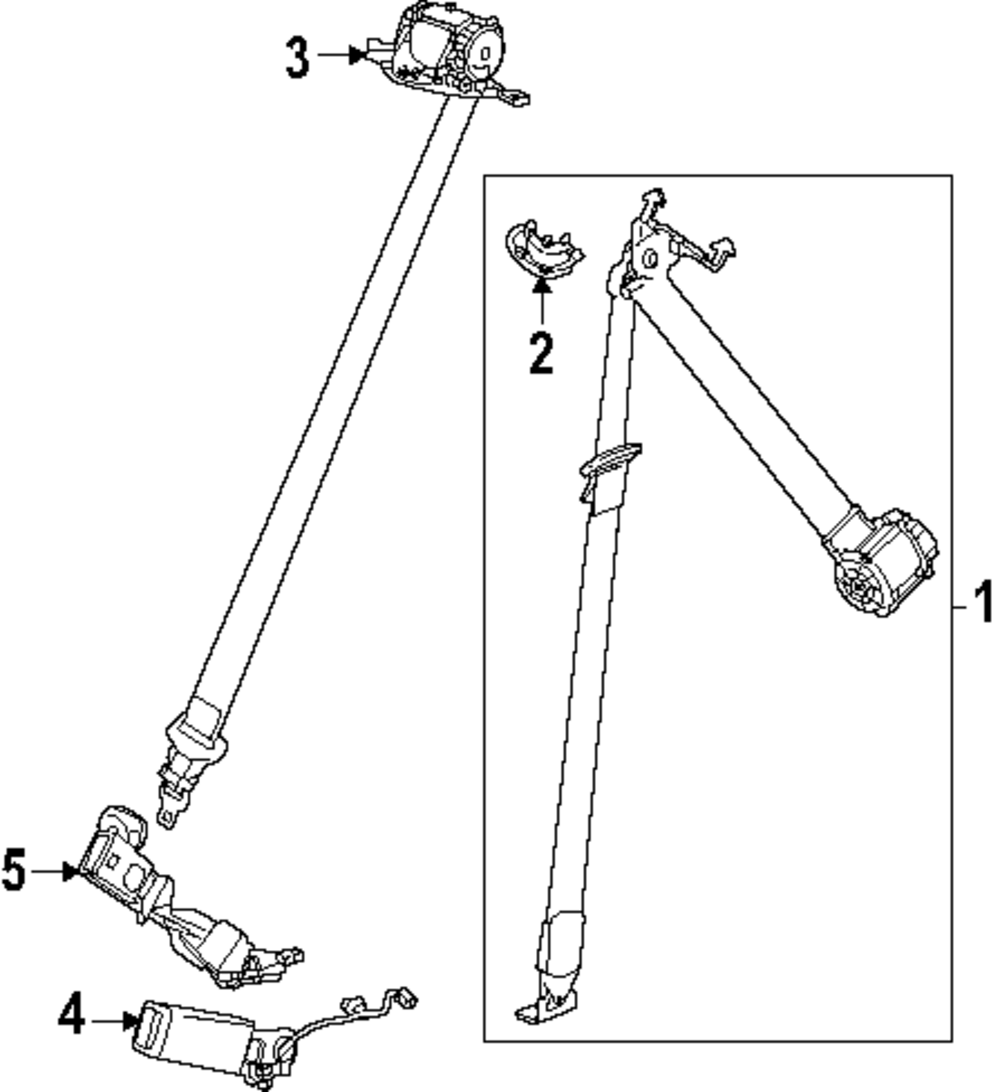 3
2
1
5
4