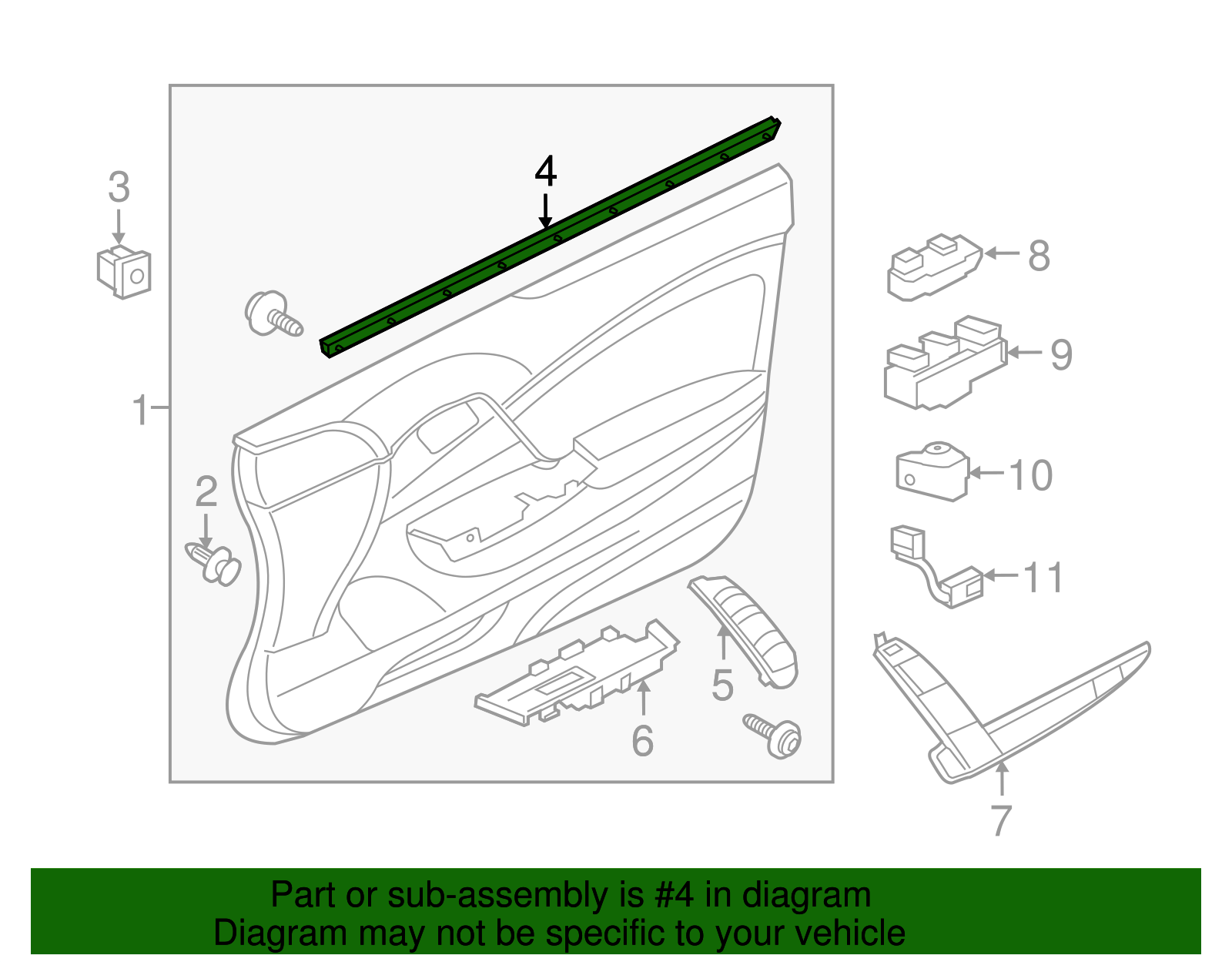 3
4
8
9
1
10
2
11
5
6
7

Part or sub-assembly is #4 in diagram
Diagram may not be specific to your vehicle