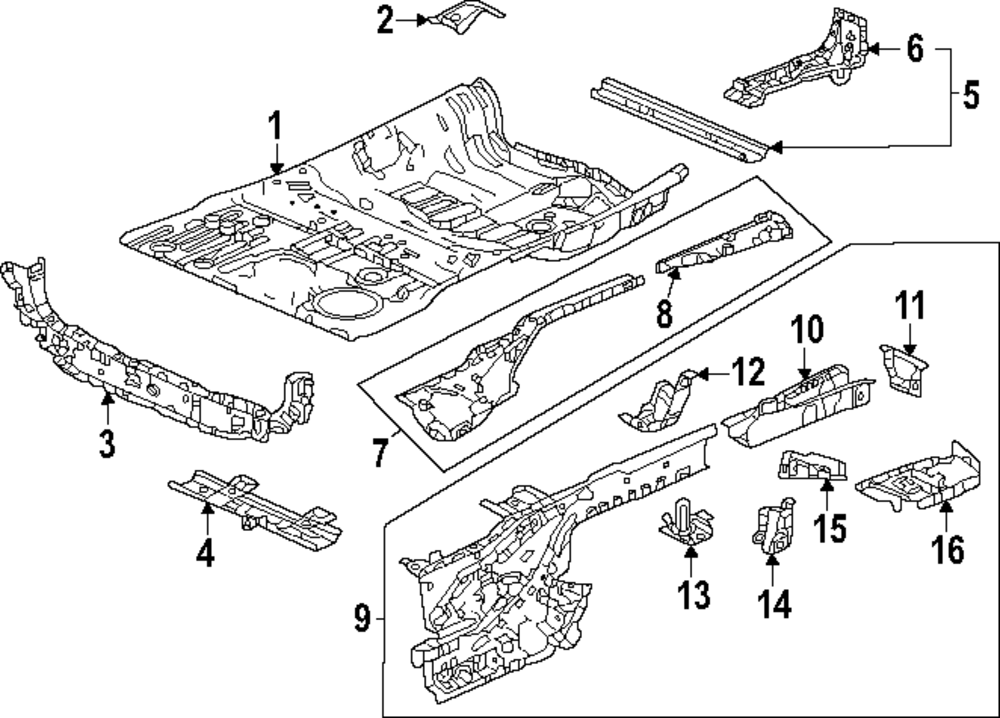 2
6
5
1
8
11
10
12
3
7
4
15
16
13
14
9